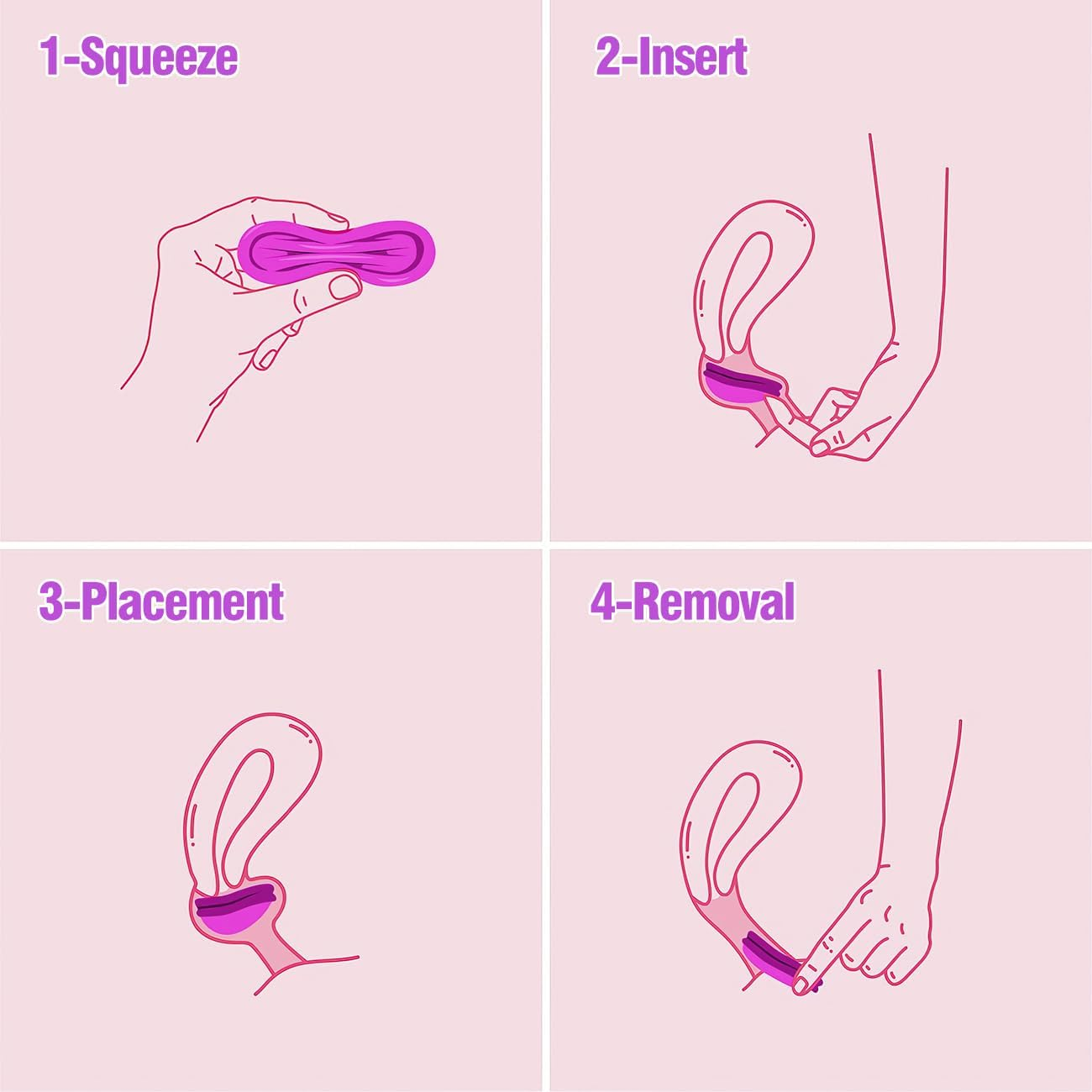 1-Squeeze

2-Insert

3-Placement

4-Removal