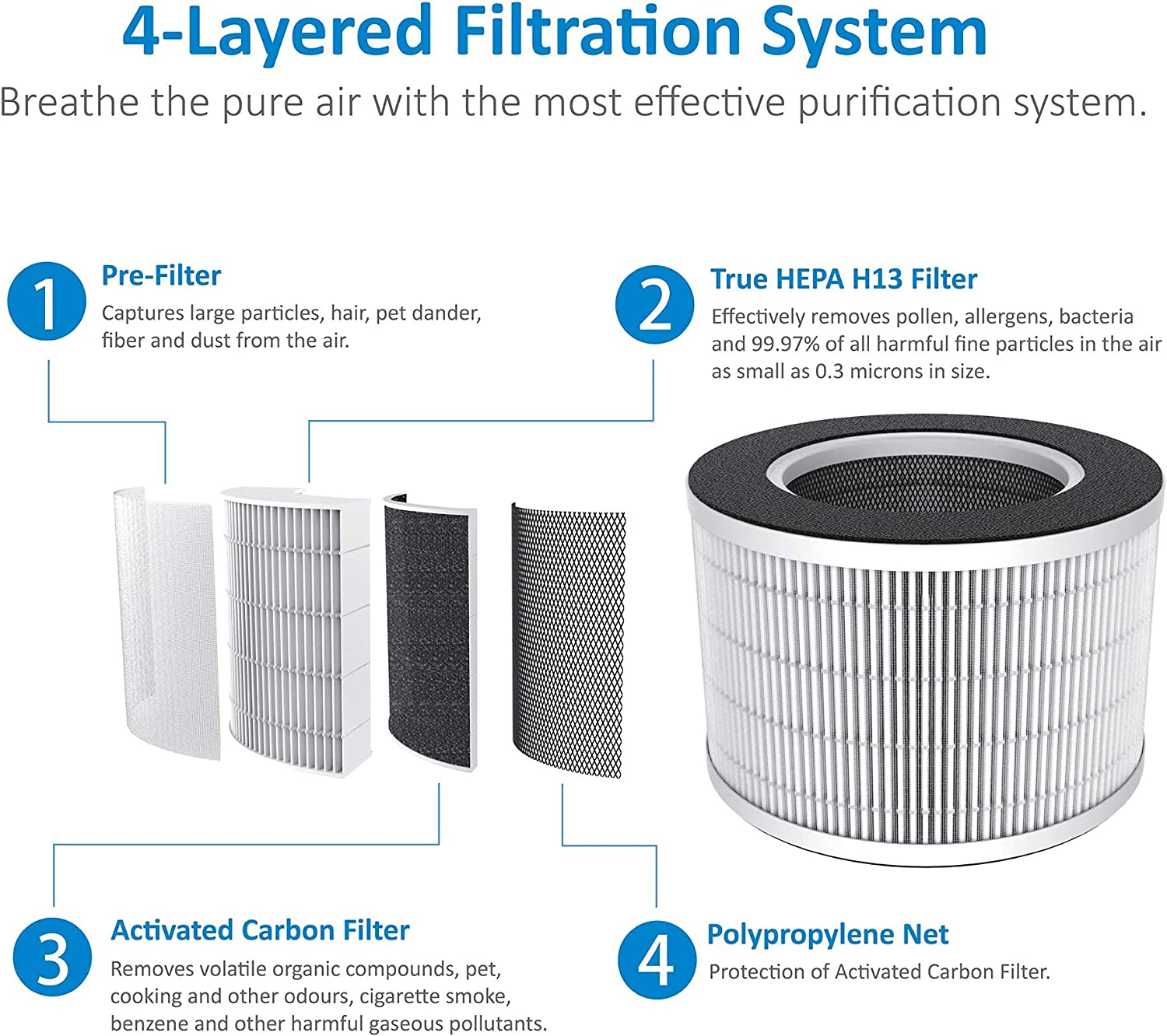 4-Layered Filtration System

Breathe the pure air with the most effective purification system.

1
Pre-Filter
Captures large particles, hair, pet dander, fiber and dust from the air.

2
True HEPA H13 Filter
Effectively removes pollen, allergens, bacteria and 99.97% of all harmful fine particles in the air as small as 0.3 microns in size.

3
Activated Carbon Filter
Removes volatile organic compounds, pet, cooking and other odours, cigarette smoke, benzene and other harmful gaseous pollutants.

4
Polypropylene Net
Protection of Activated Carbon Filter.