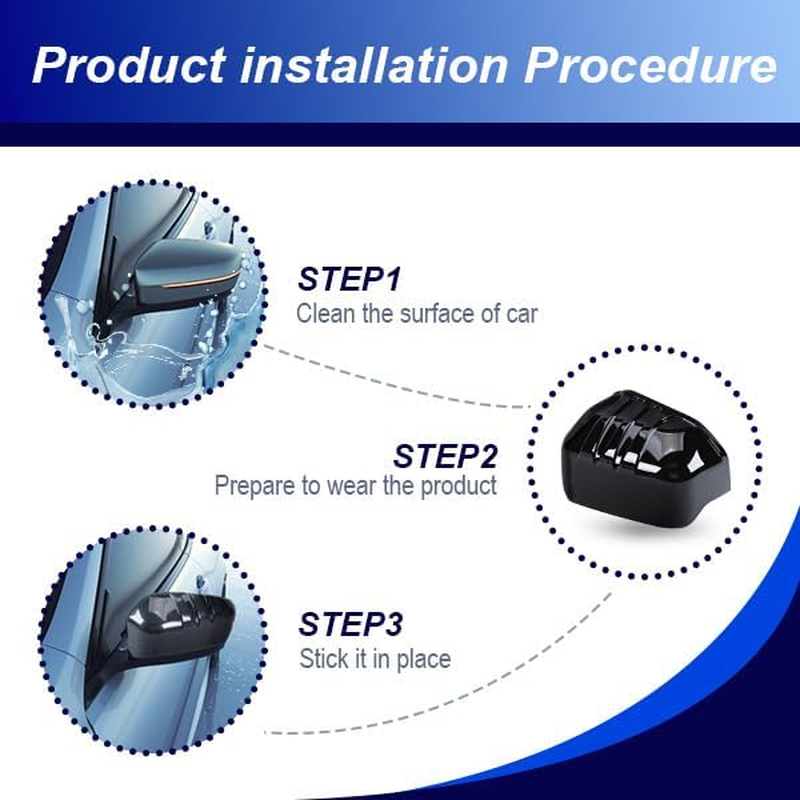 Product installation Procedure

STEP1
Clean the surface of car

STEP2
Prepare to wear the product

STEP3
Stick it in place