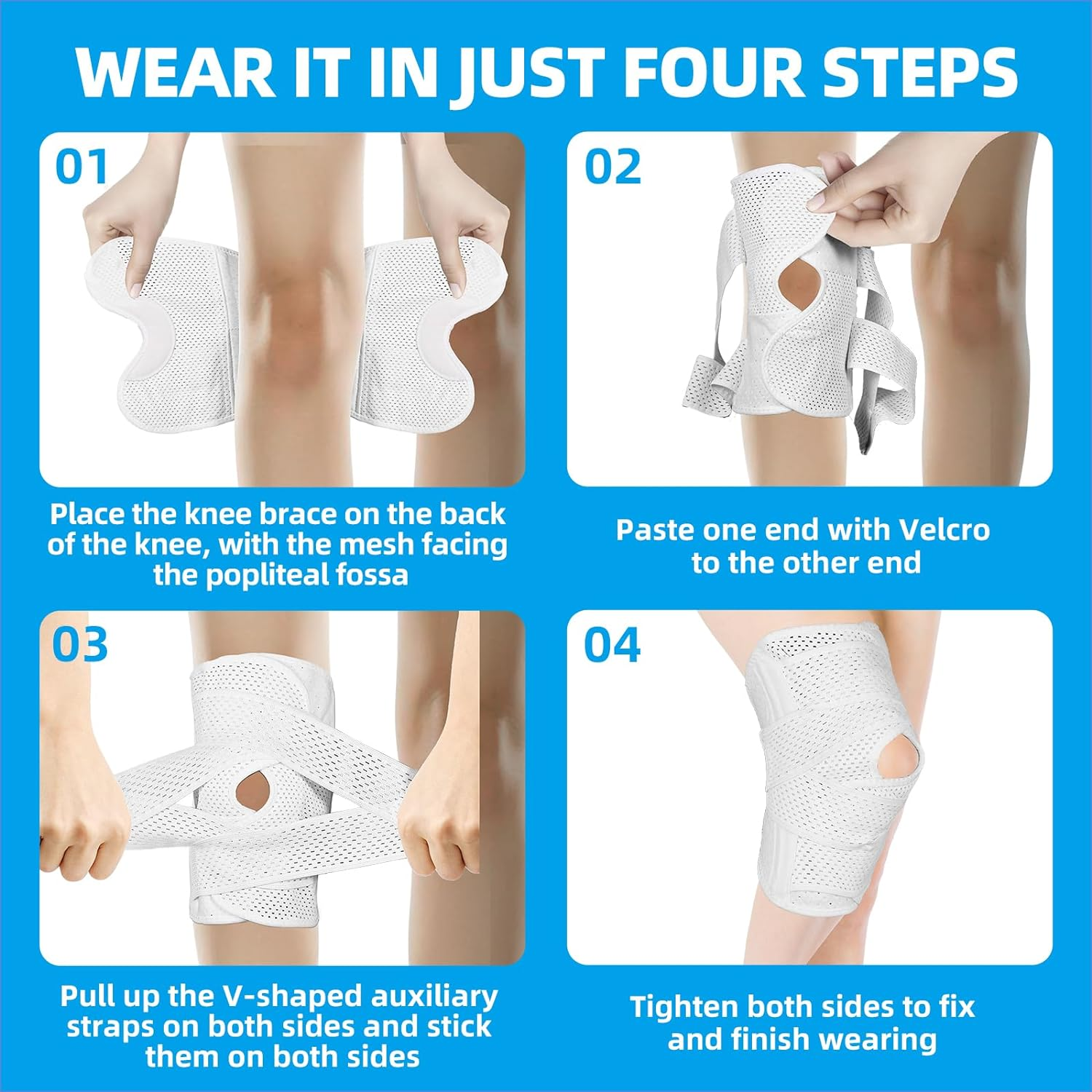 WEAR IT IN JUST FOUR STEPS

01

Place the knee brace on the back of the knee, with the mesh facing the popliteal fossa

02

Paste one end with Velcro to the other end

03

Pull up the V-shaped auxiliary straps on both sides and stick them on both sides

04

Tighten both sides to fix and finish wearing