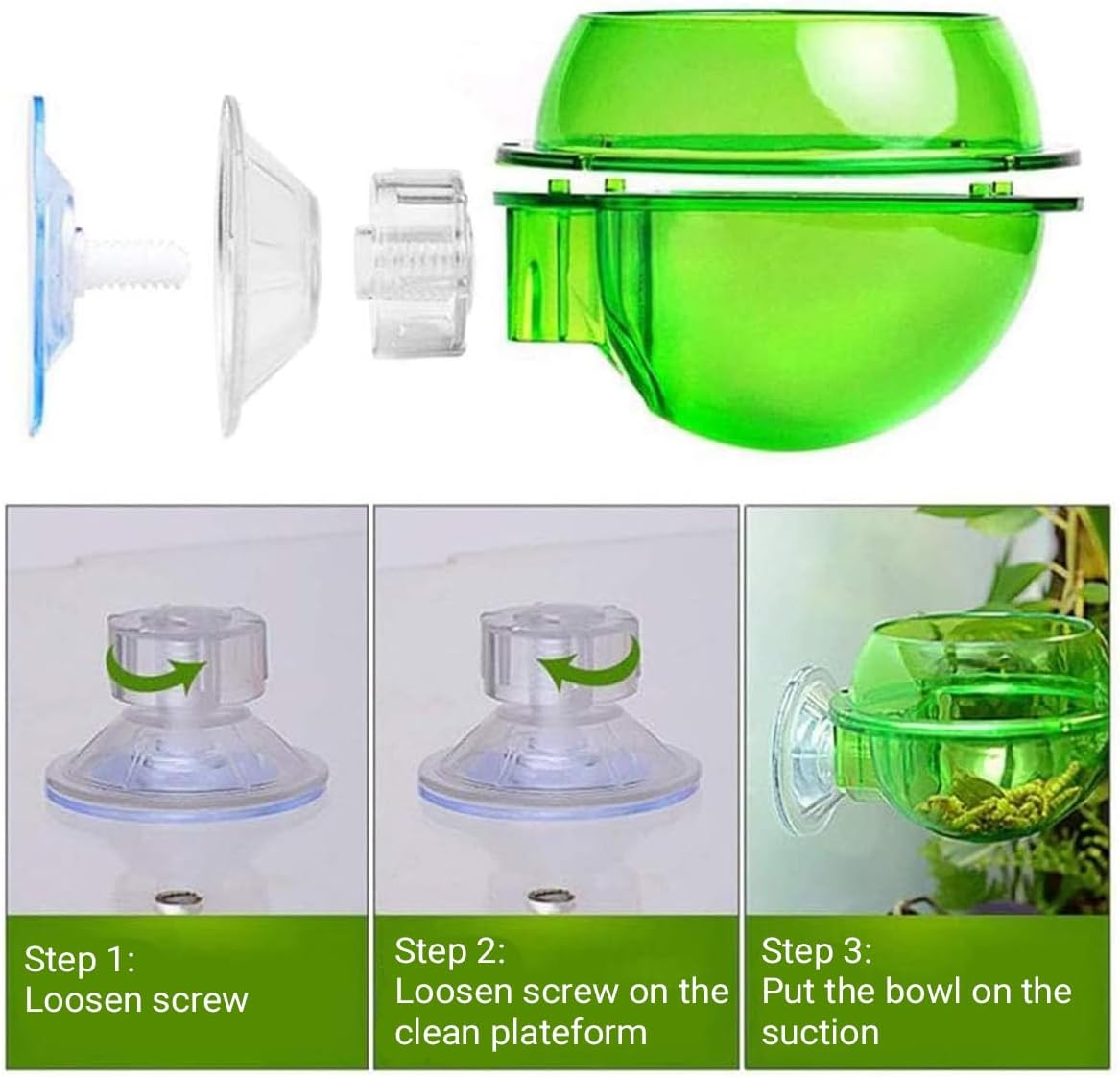 Step 1:
Loosen screw

Step 2:
Loosen screw on the clean plateform

Step 3:
Put the bowl on the suction