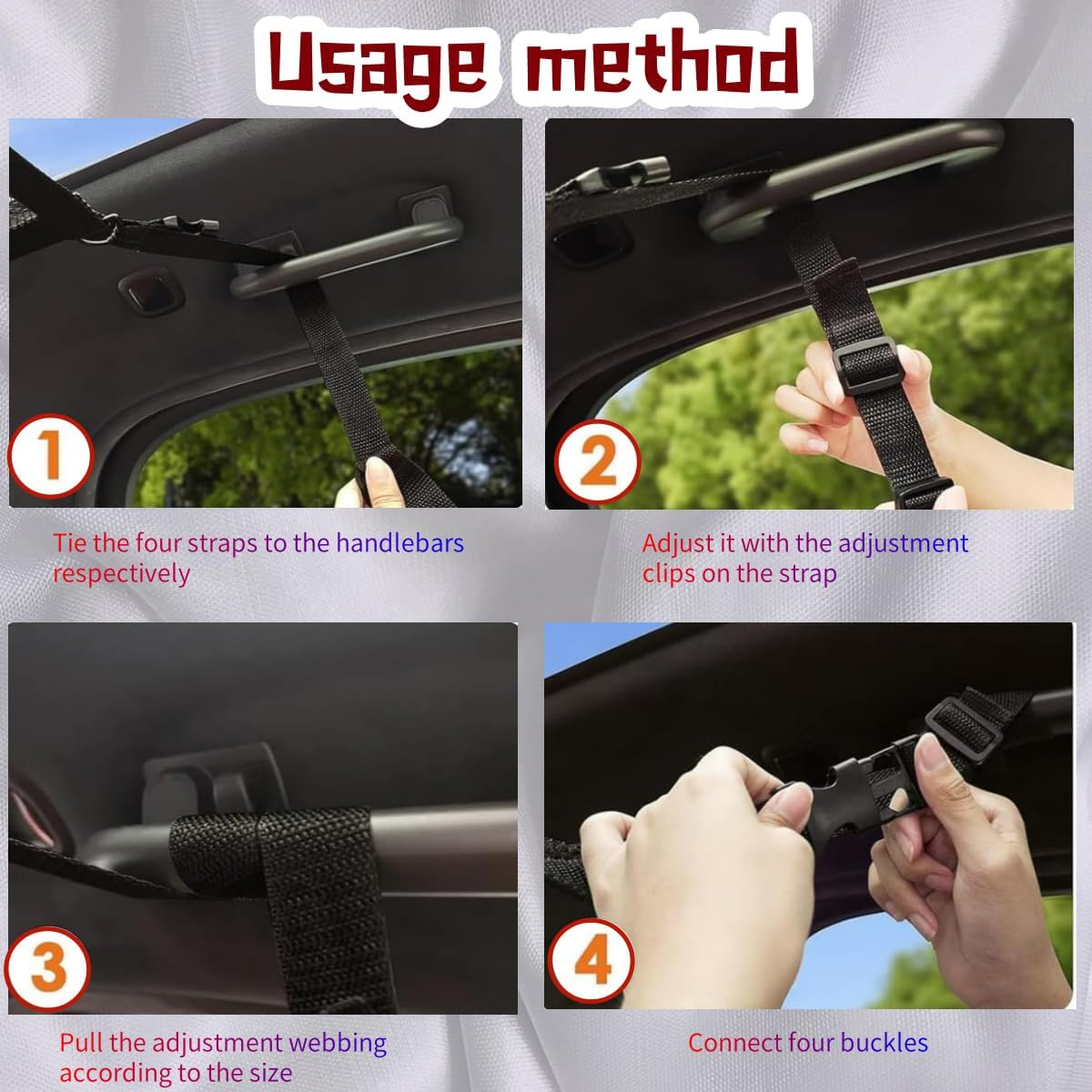 Usage method

1

Tie the four straps to the handlebars respectively

2

Adjust it with the adjustment clips on the strap

3

Pull the adjustment webbing according to the size

4

Connect four buckles