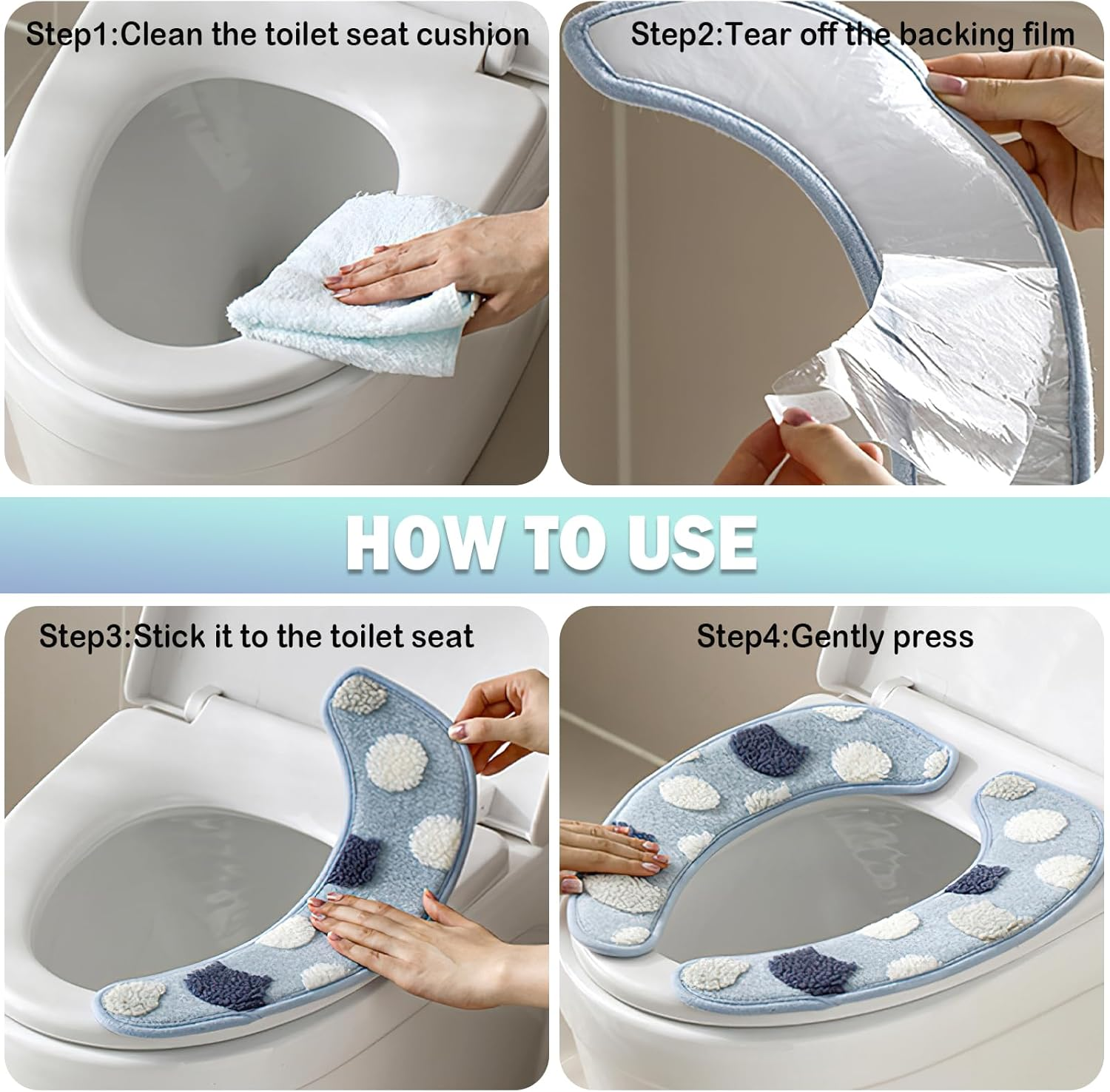 Step1:Clean the toilet seat cushion

Step2:Tear off the backing film

HOW TO USE

Step3:Stick it to the toilet seat

Step4:Gently press