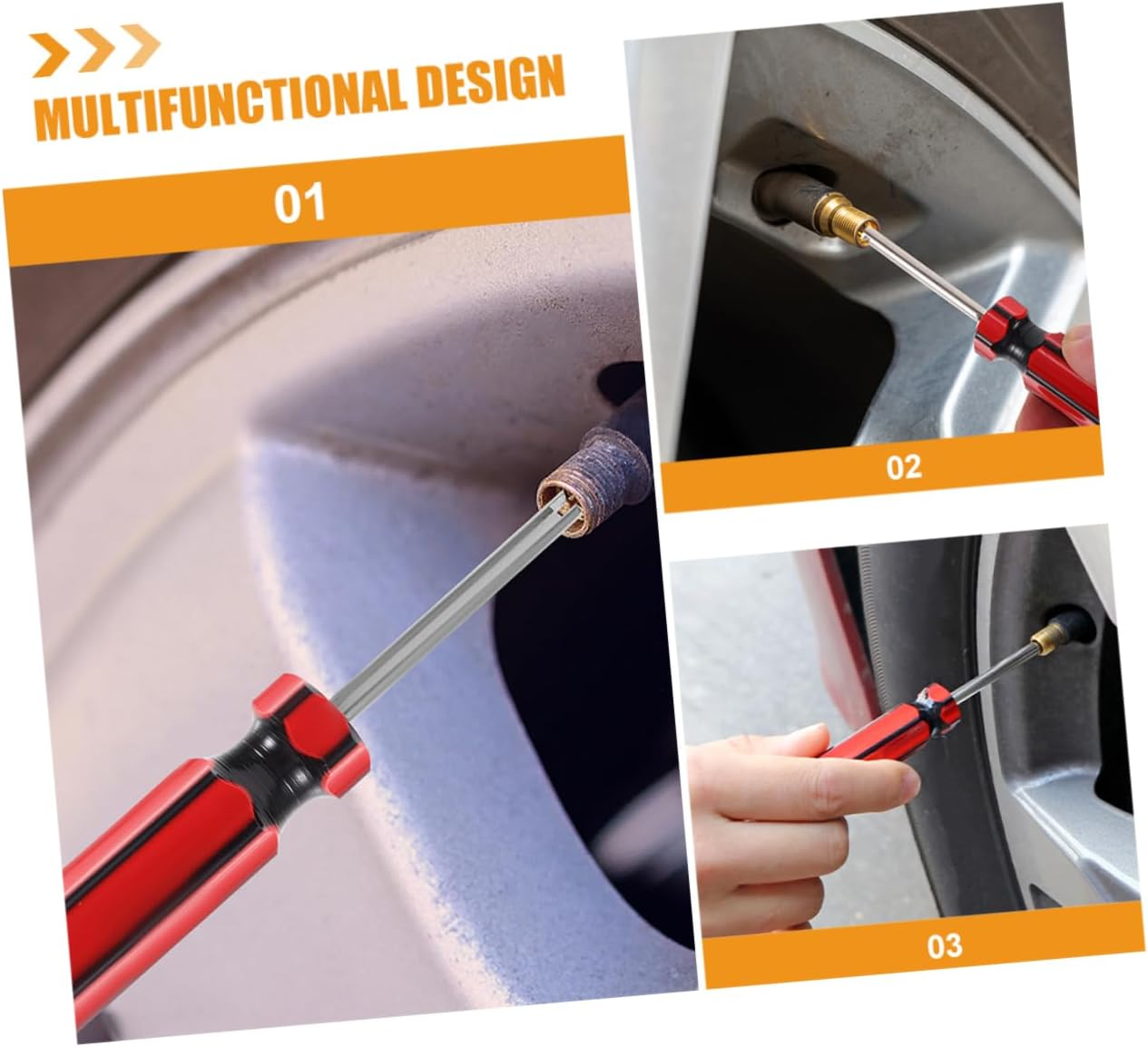 MULTIFUNCTIONAL DESIGN

01

02

03