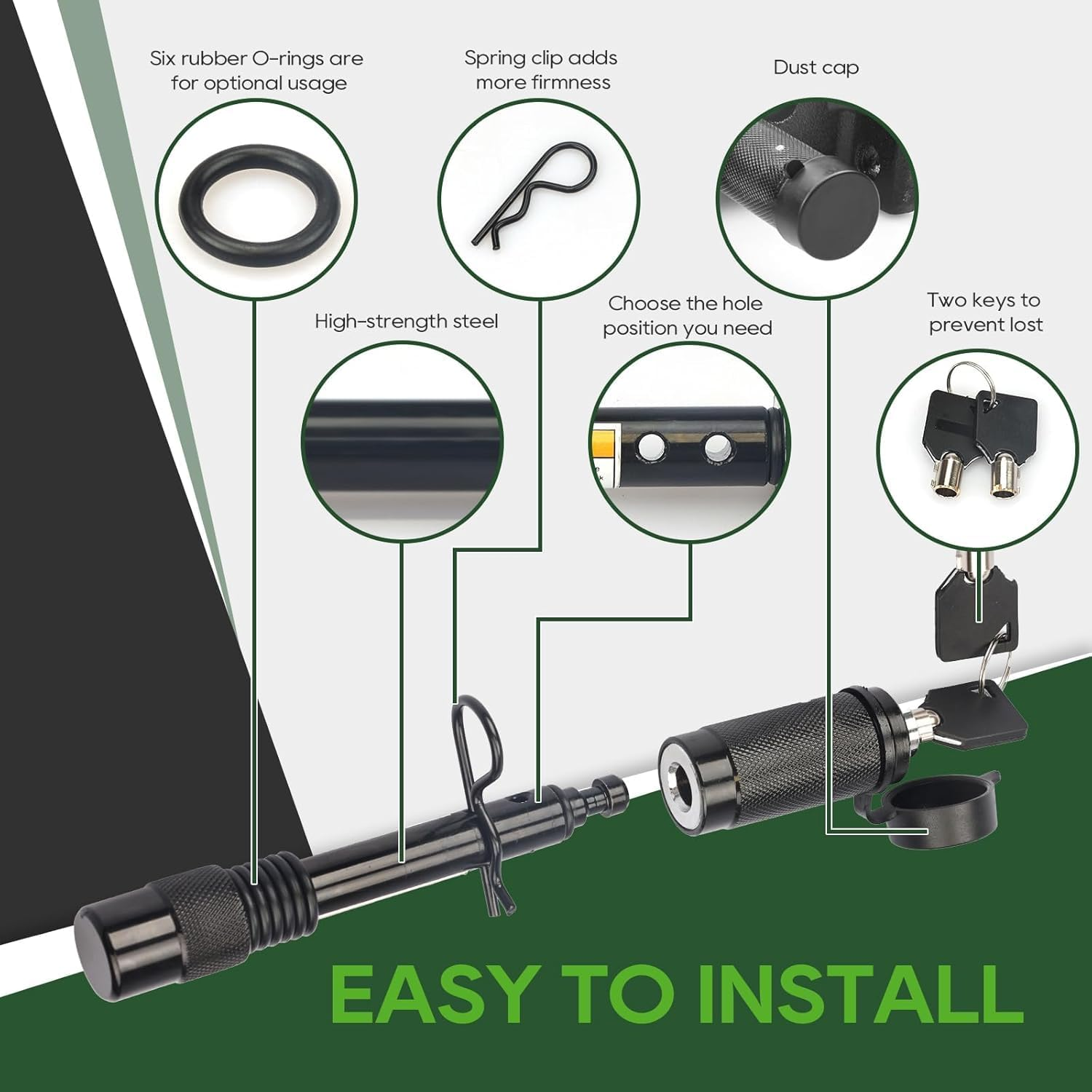 Six rubber O-rings are for optional usage

Spring clip adds more firmness

Dust cap

High-strength steel

Choose the hole position you need

Two keys to prevent lost

EASY TO INSTALL