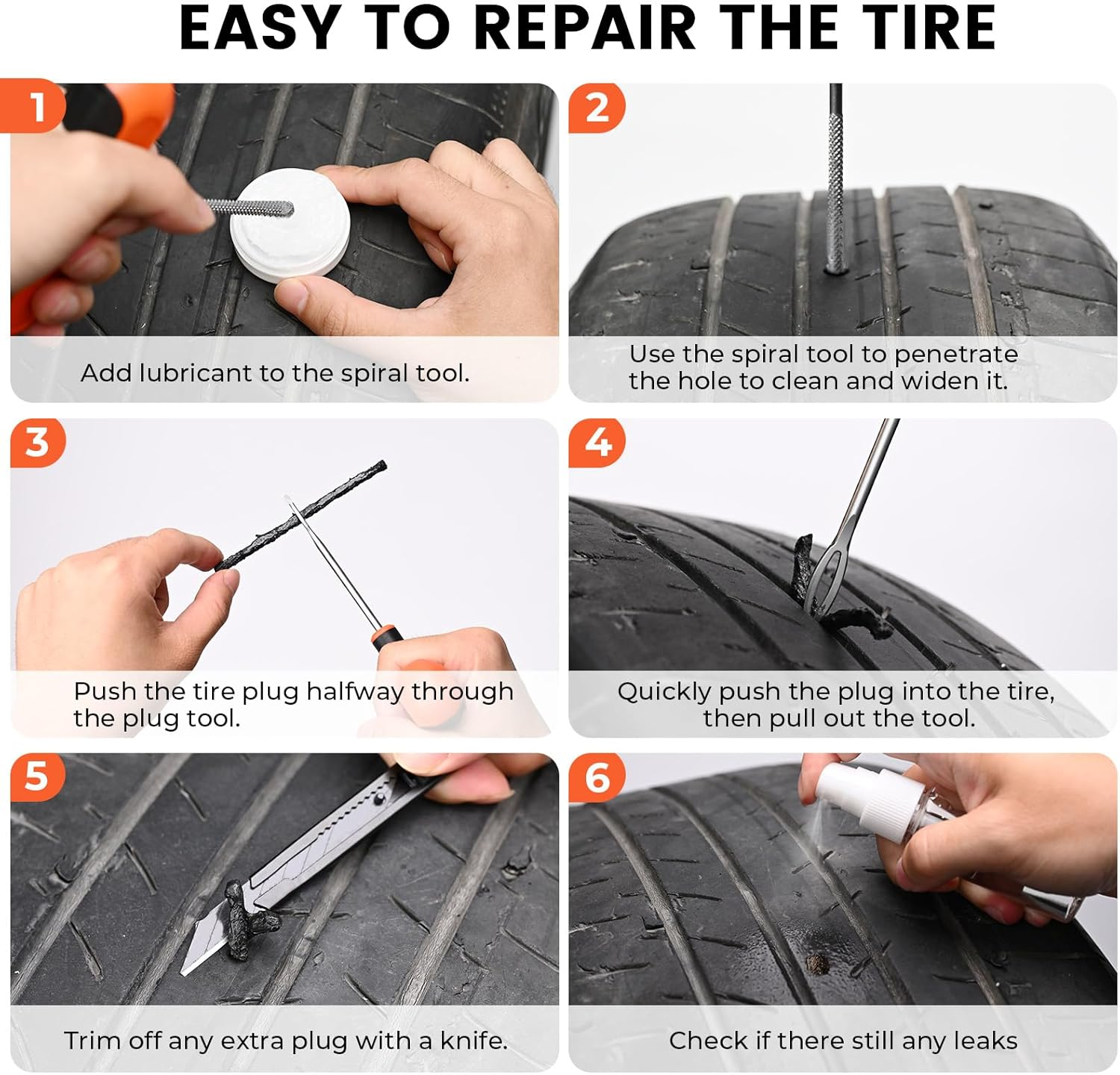 EASY TO REPAIR THE TIRE

1

Add lubricant to the spiral tool.

2

Use the spiral tool to penetrate the hole to clean and widen it.

3

Push the tire plug halfway through the plug tool.

4

Quickly push the plug into the tire, then pull out the tool.

5

Trim off any extra plug with a knife.

6

Check if there still any leaks