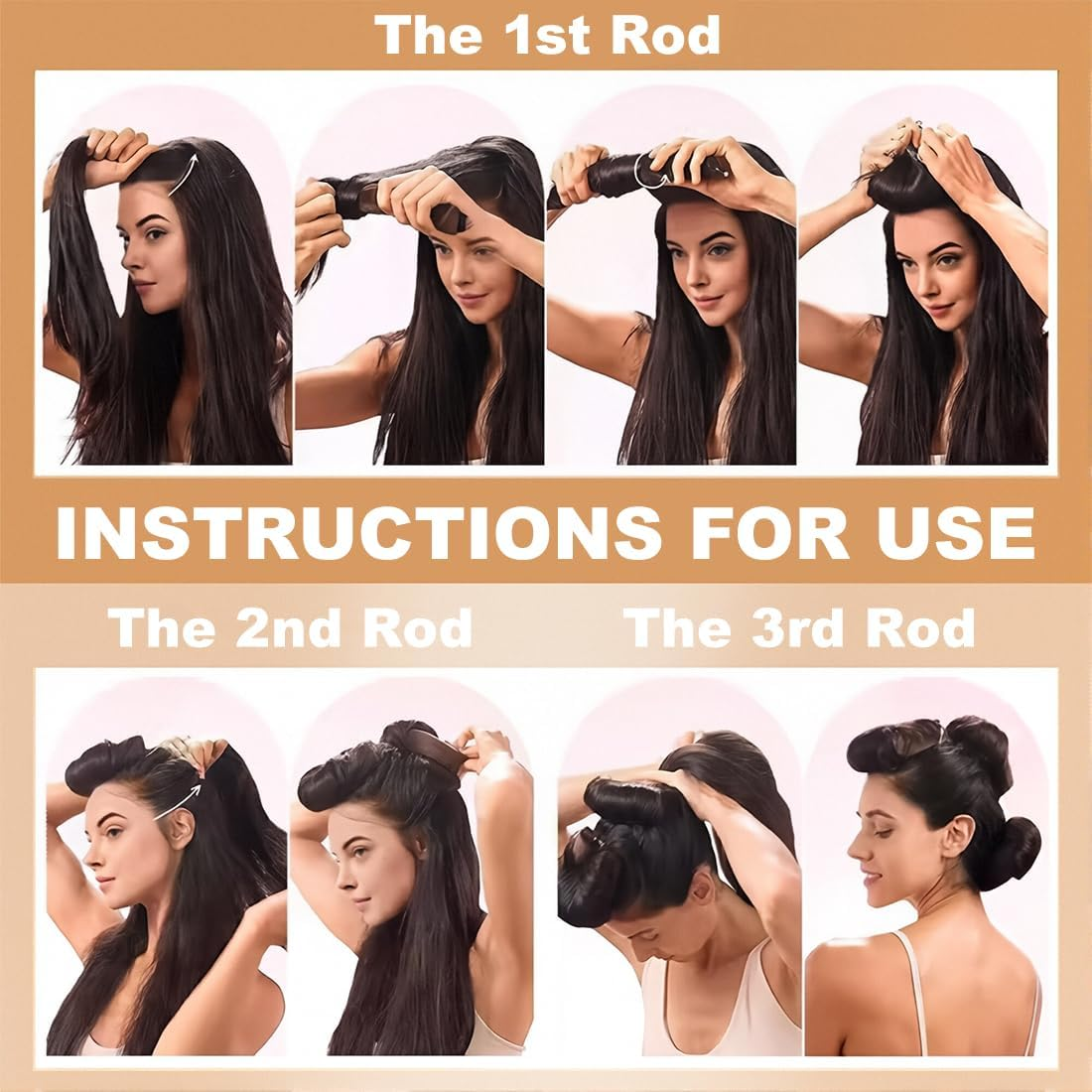 The 1st Rod

INSTRUCTIONS FOR USE

The 2nd Rod

The 3rd Rod