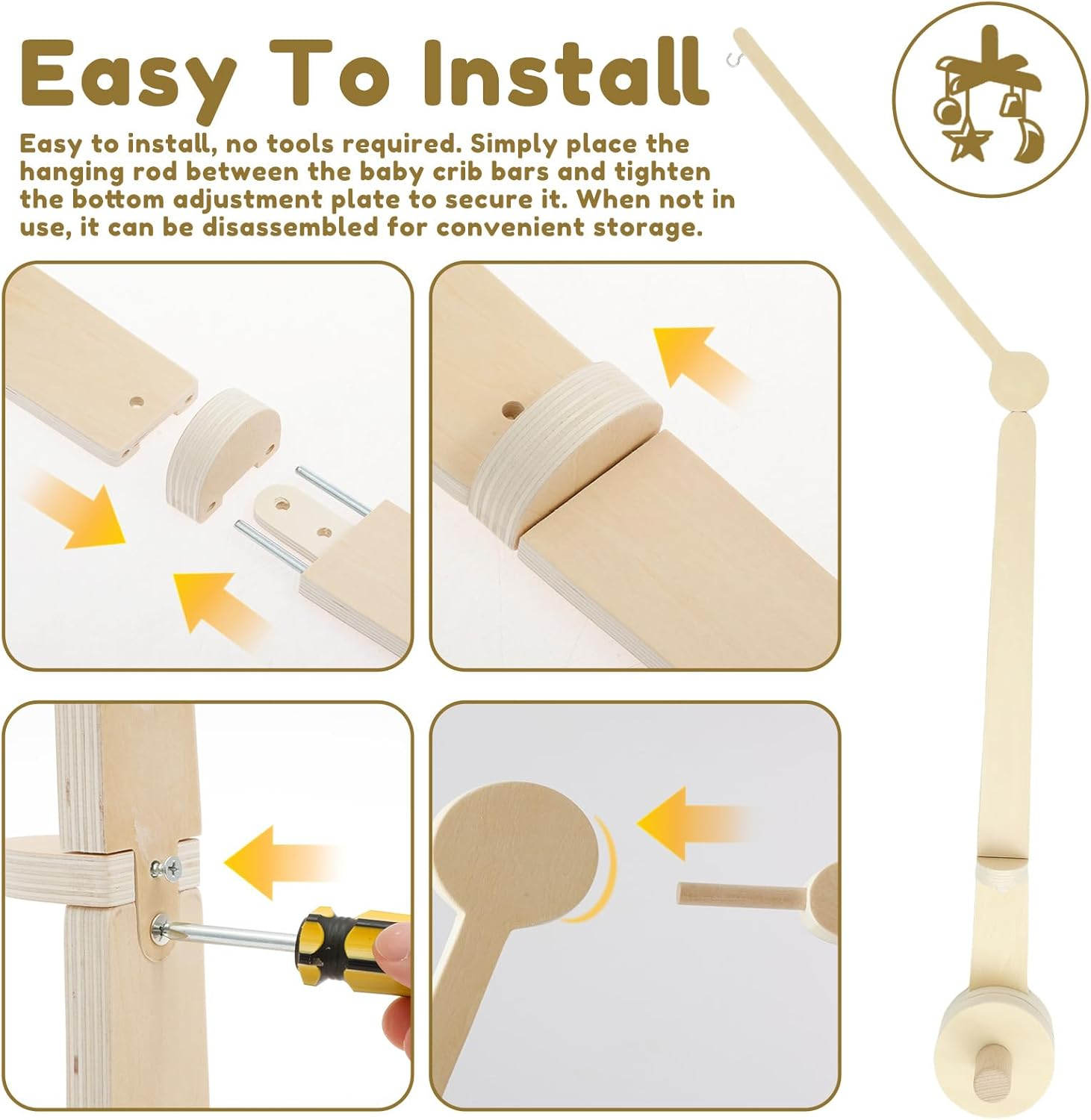 Easy To Install

Easy to install, no tools required. Simply place the hanging rod between the baby crib bars and tighten the bottom adjustment plate to secure it. When not in use, it can be disassembled for convenient storage.