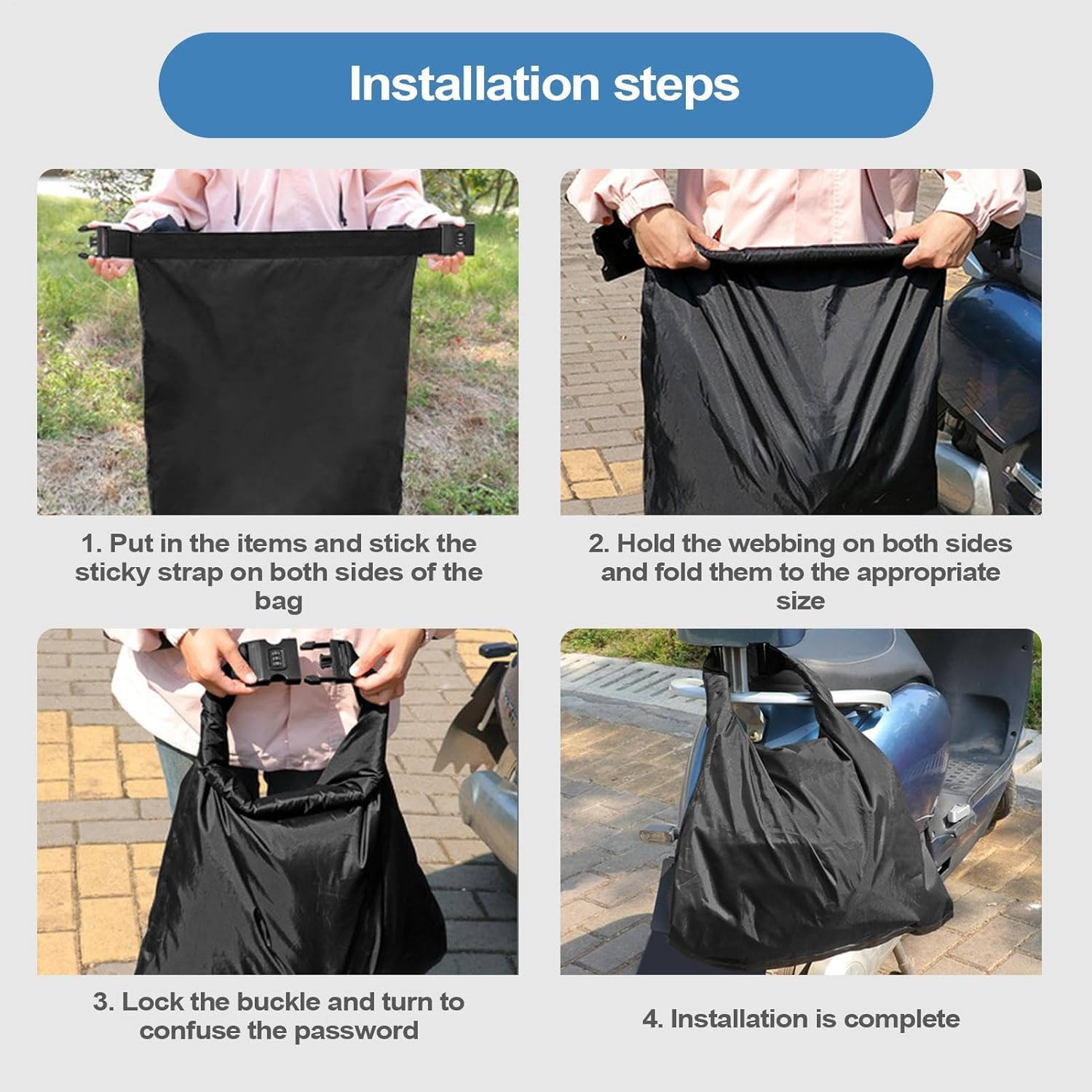 Installation steps

1. Put in the items and stick the sticky strap on both sides of the bag

2. Hold the webbing on both sides and fold them to the appropriate size

3. Lock the buckle and turn to confuse the password

4. Installation is complete