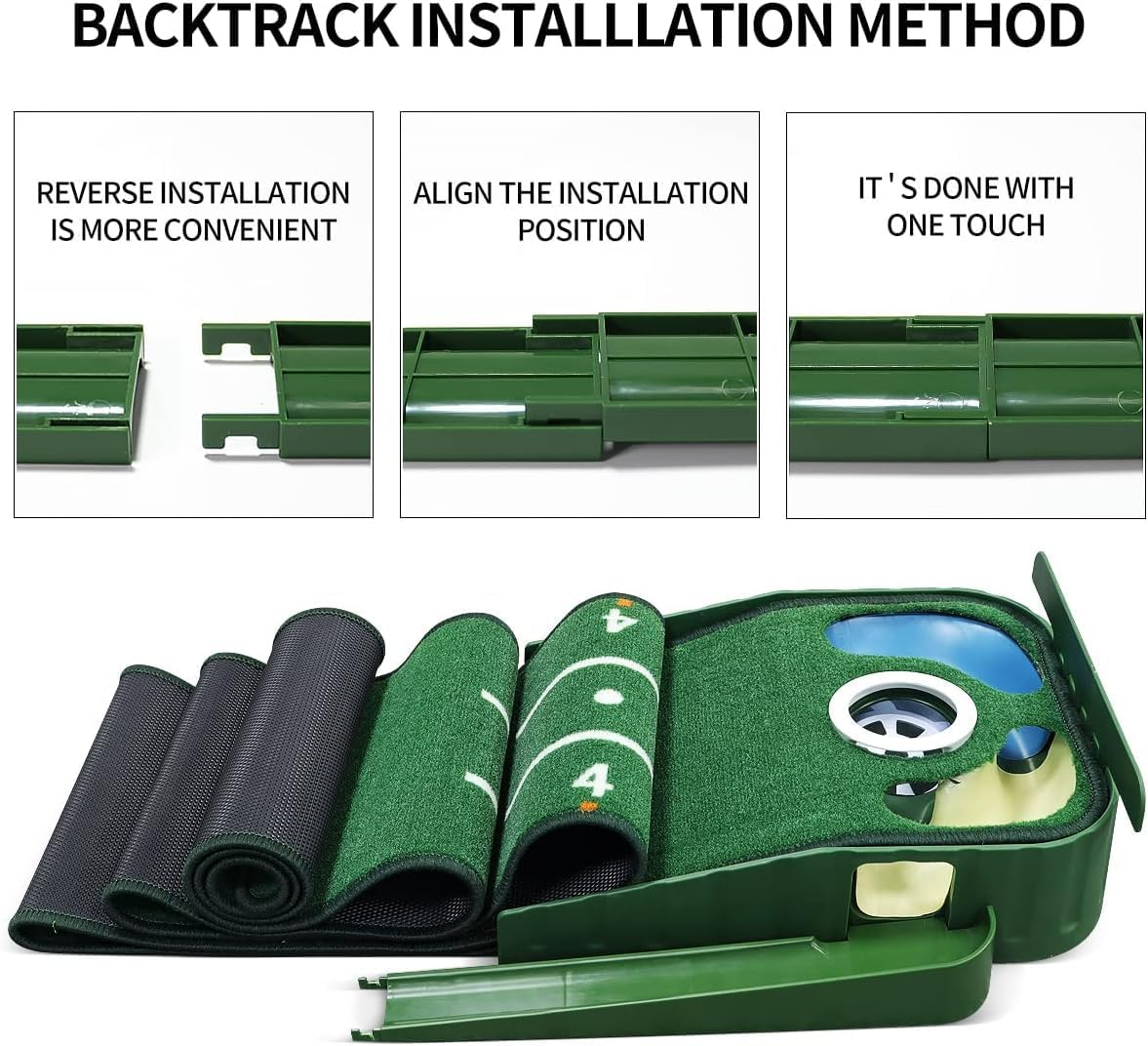 BACKTRACK INSTALLLATION METHOD

REVERSE INSTALLATION IS MORE CONVENIENT

ALIGN THE INSTALLATION POSITION

IT ' S DONE WITH ONE TOUCH

4

4