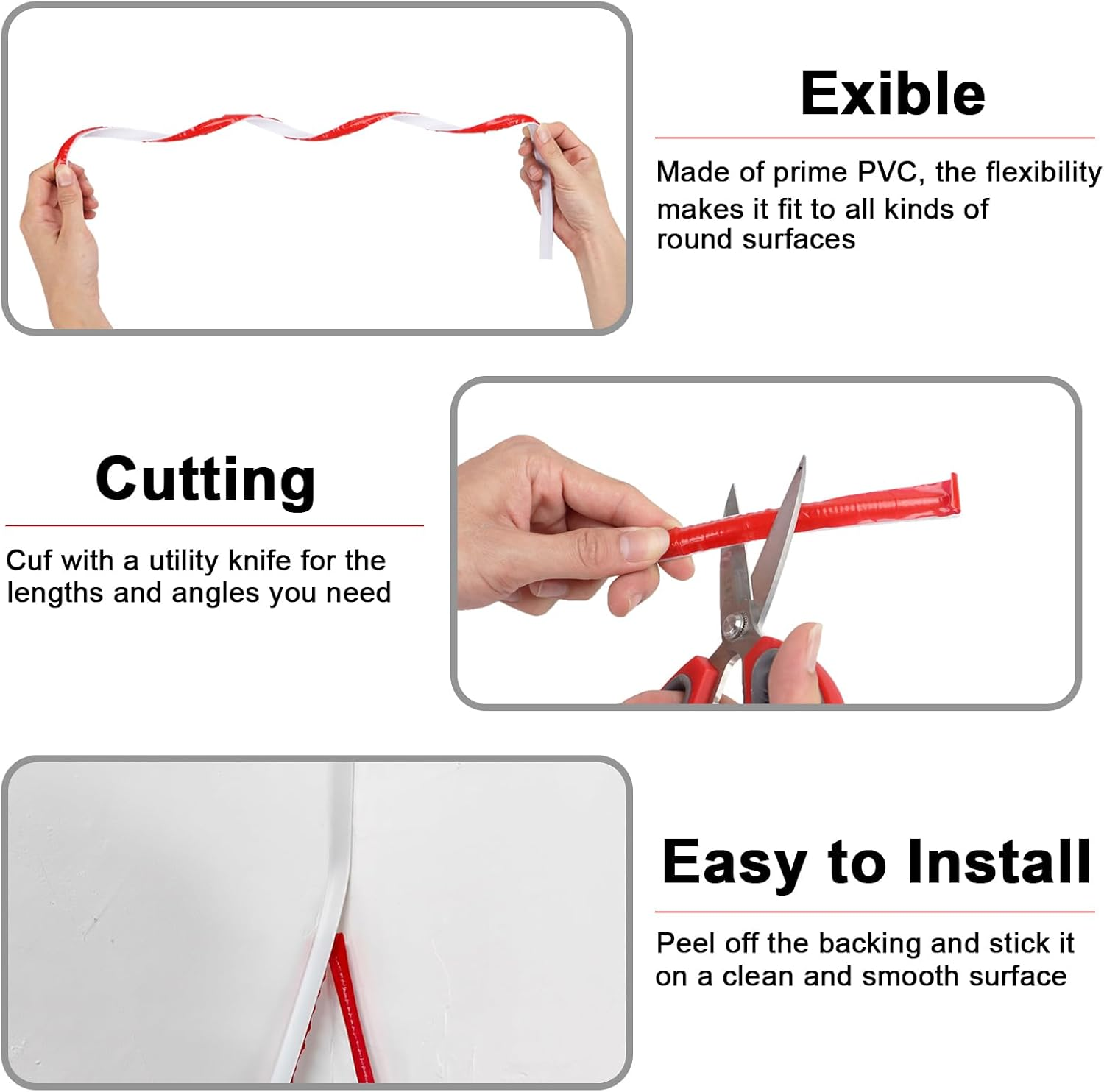 Exible

Made of prime PVC, the flexibility makes it fit to all kinds of round surfaces

Cutting

Cuf with a utility knife for the lengths and angles you need

Easy to Install

Peel off the backing and stick it on a clean and smooth surface