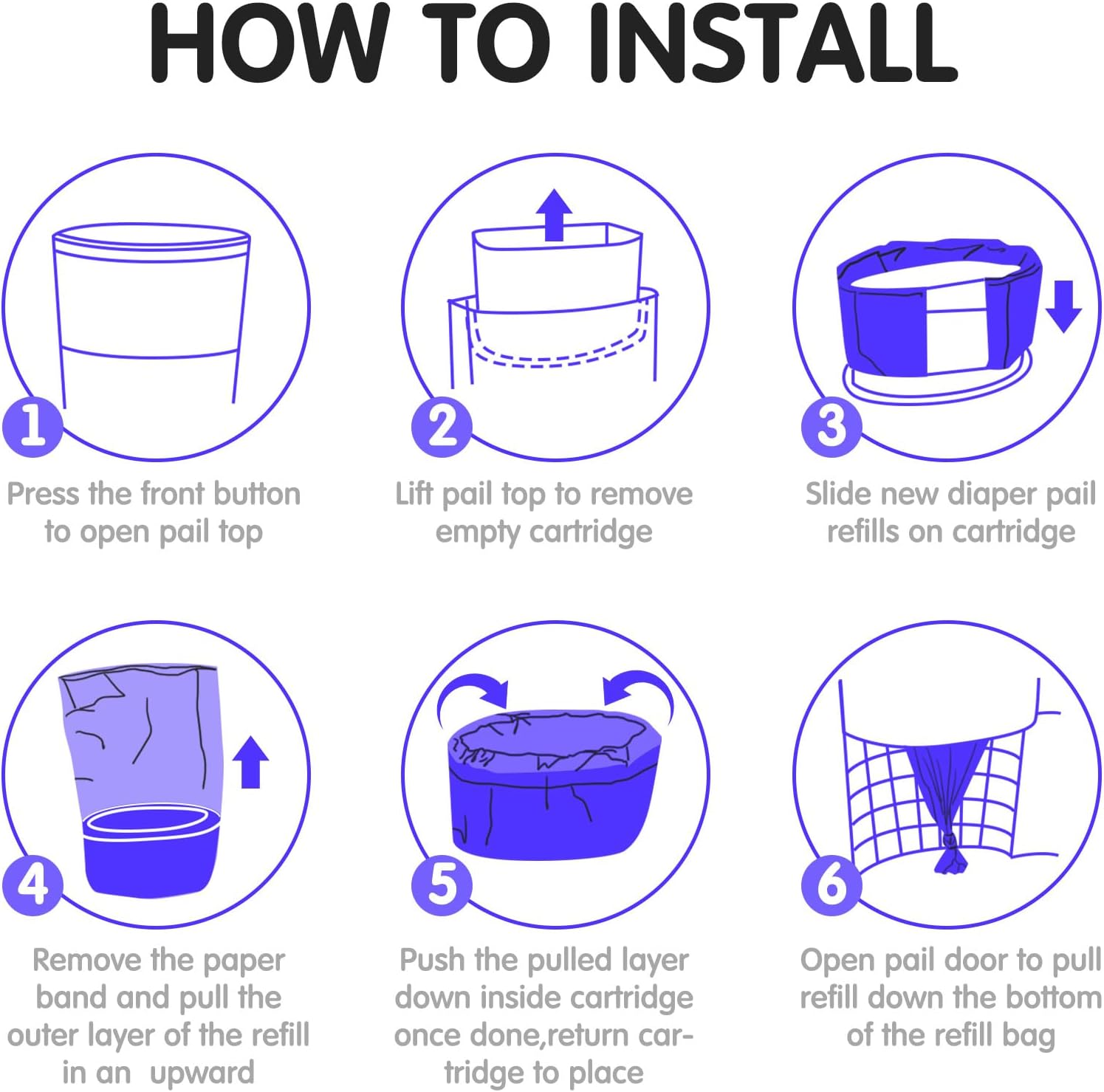 HOW TO INSTALL

1

Press the front button to open pail top

2

Lift pail top to remove empty cartridge

3

Slide new diaper pail refills on cartridge

4

Remove the paper band and pull the outer layer of the refill in an upward

5

Push the pulled layer down inside cartridge once done,return cartridge to place

6

Open pail door to pull refill down the bottom of the refill bag