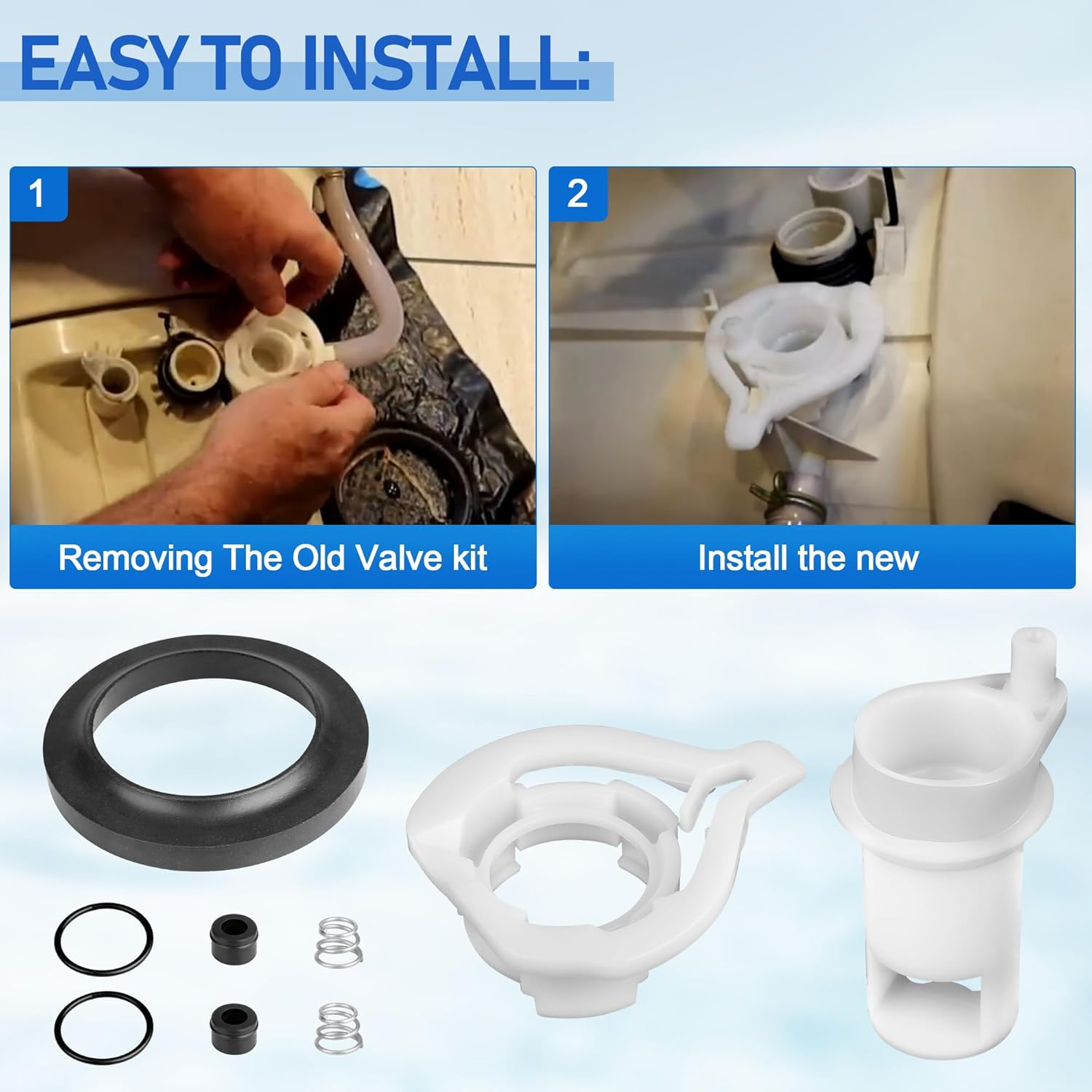 EASY TO INSTALL:

1

Removing The Old Valve kit

2

Install the new