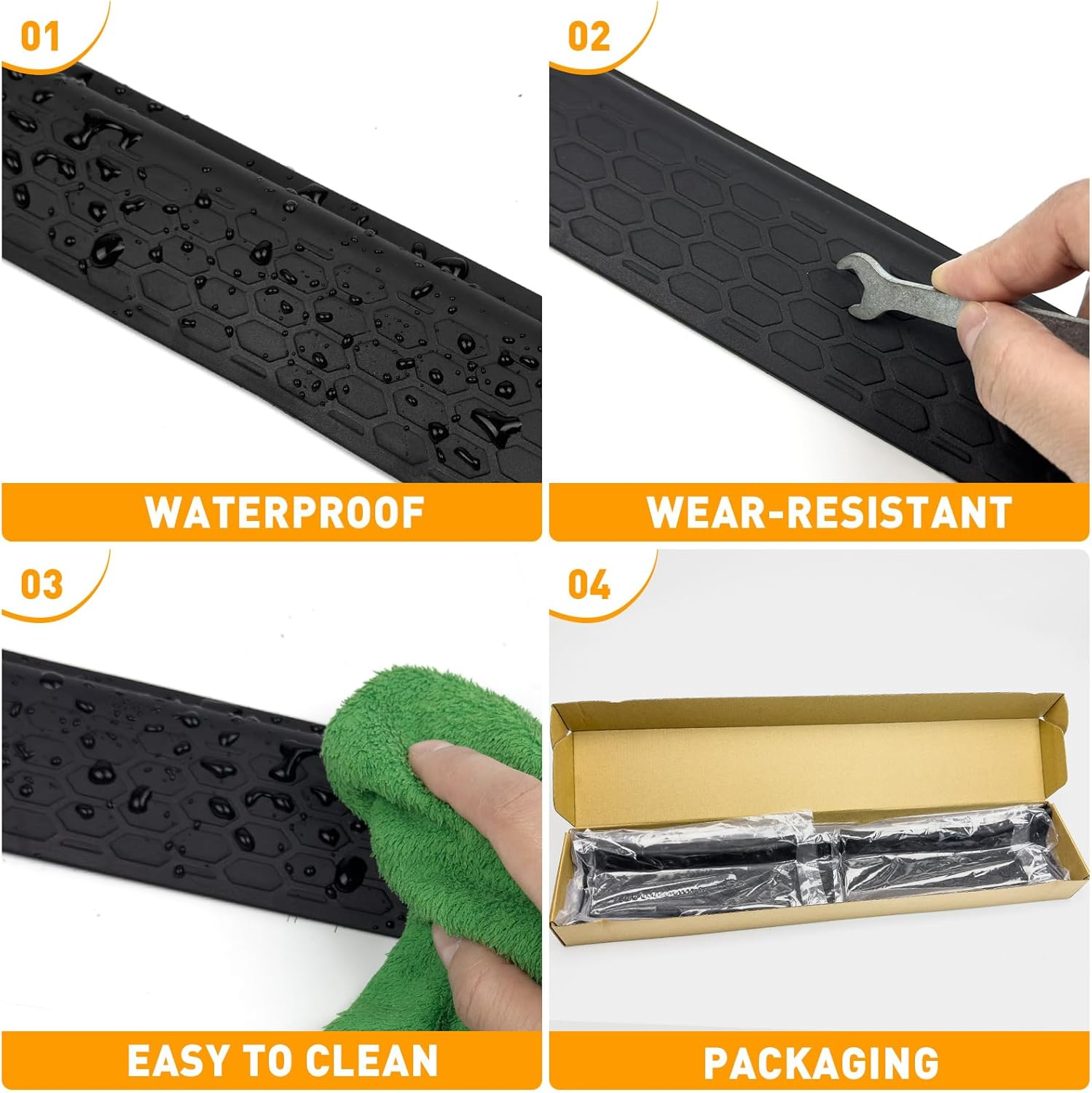 01

WATERPROOF

02

WEAR-RESISTANT

03

EASY TO CLEAN

04

PACKAGING