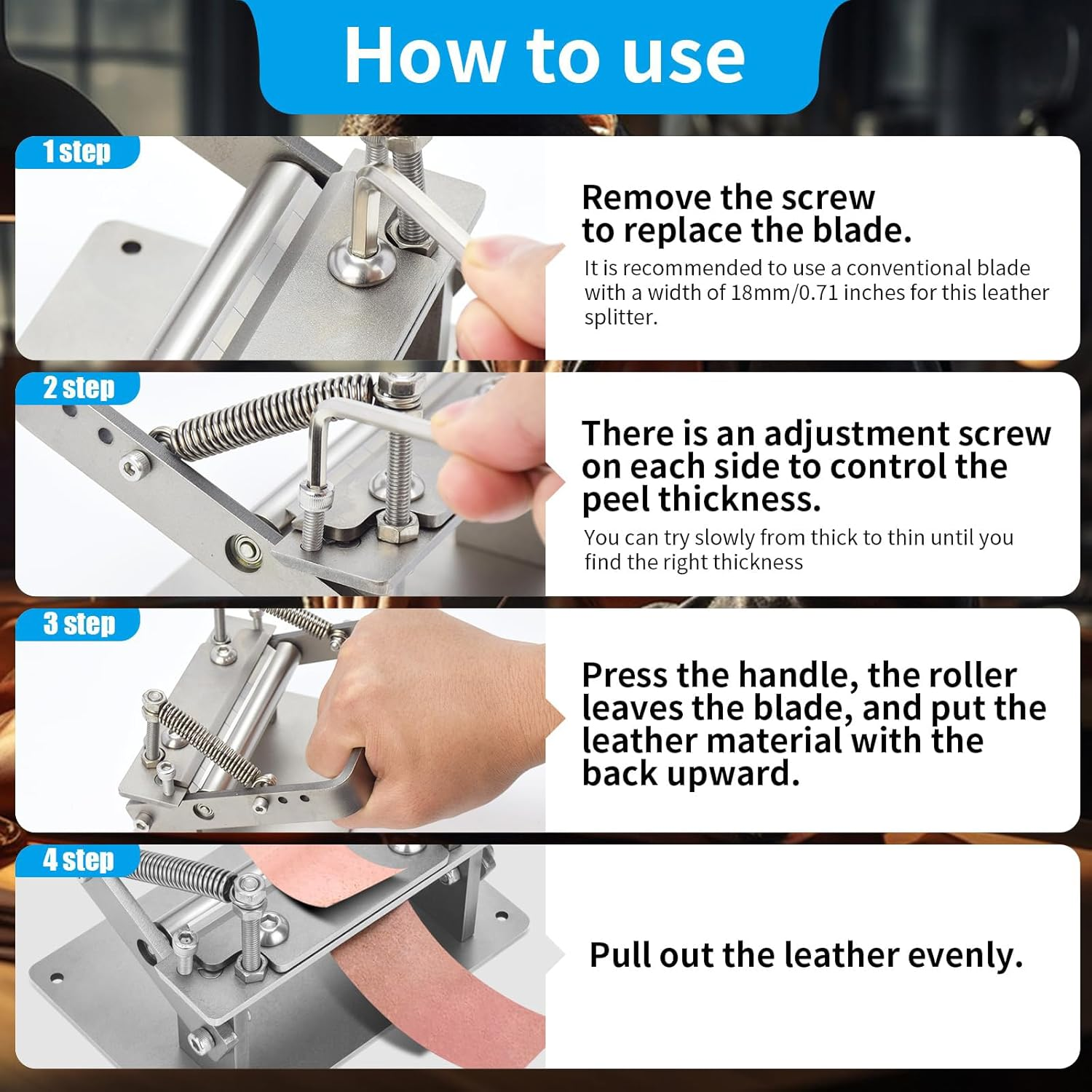 How to use

1 step

Remove the screw to replace the blade.

It is recommended to use a conventional blade with a width of 18mm/0.71 inches for this leather splitter.

2 step

There is an adjustment screw on each side to control the peel thickness.

You can try slowly from thick to thin until you find the right thickness

3 step

Press the handle, the roller leaves the blade, and put the leather material with the back upward.

4 step

Pull out the leather evenly.