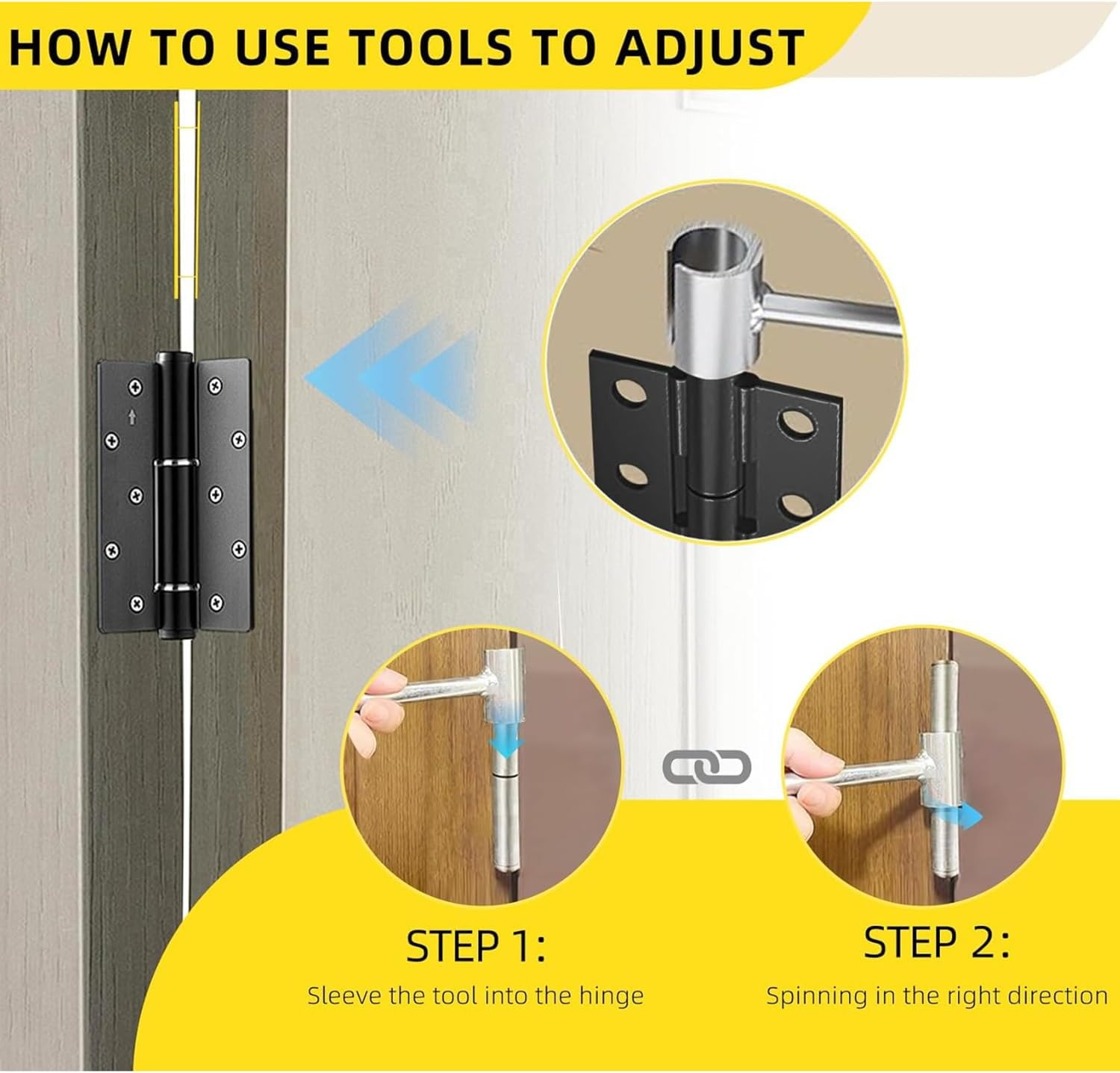 HOW TO USE TOOLS TO ADJUST

STEP 1:
Sleeve the tool into the hinge

STEP 2:
Spinning in the right direction