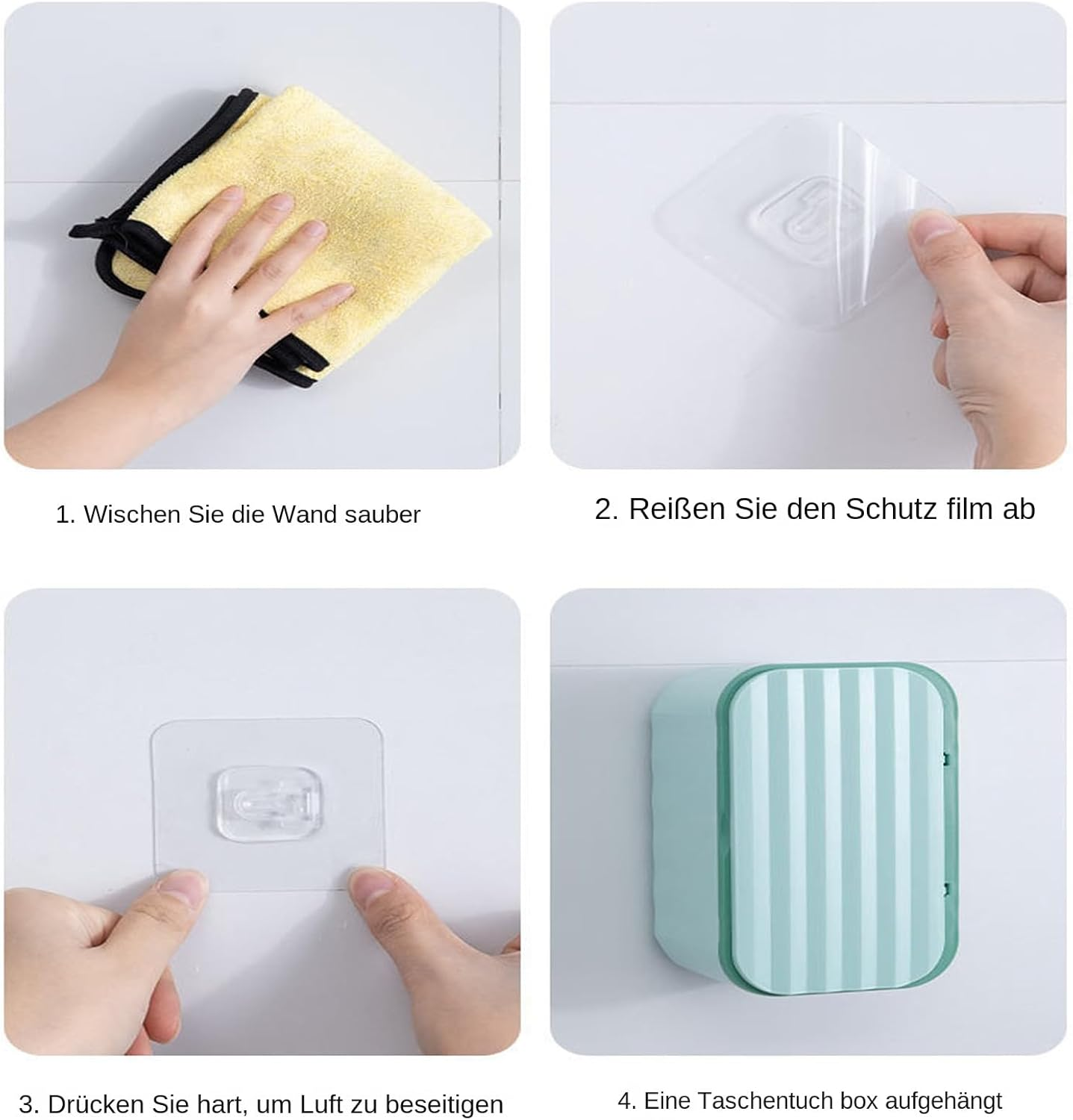 1. Wischen Sie die Wand sauber

2. Reißen Sie den Schutz film ab

3. Drücken Sie hart, um Luft zu beseitigen

4. Eine Taschentuch box aufgehängt