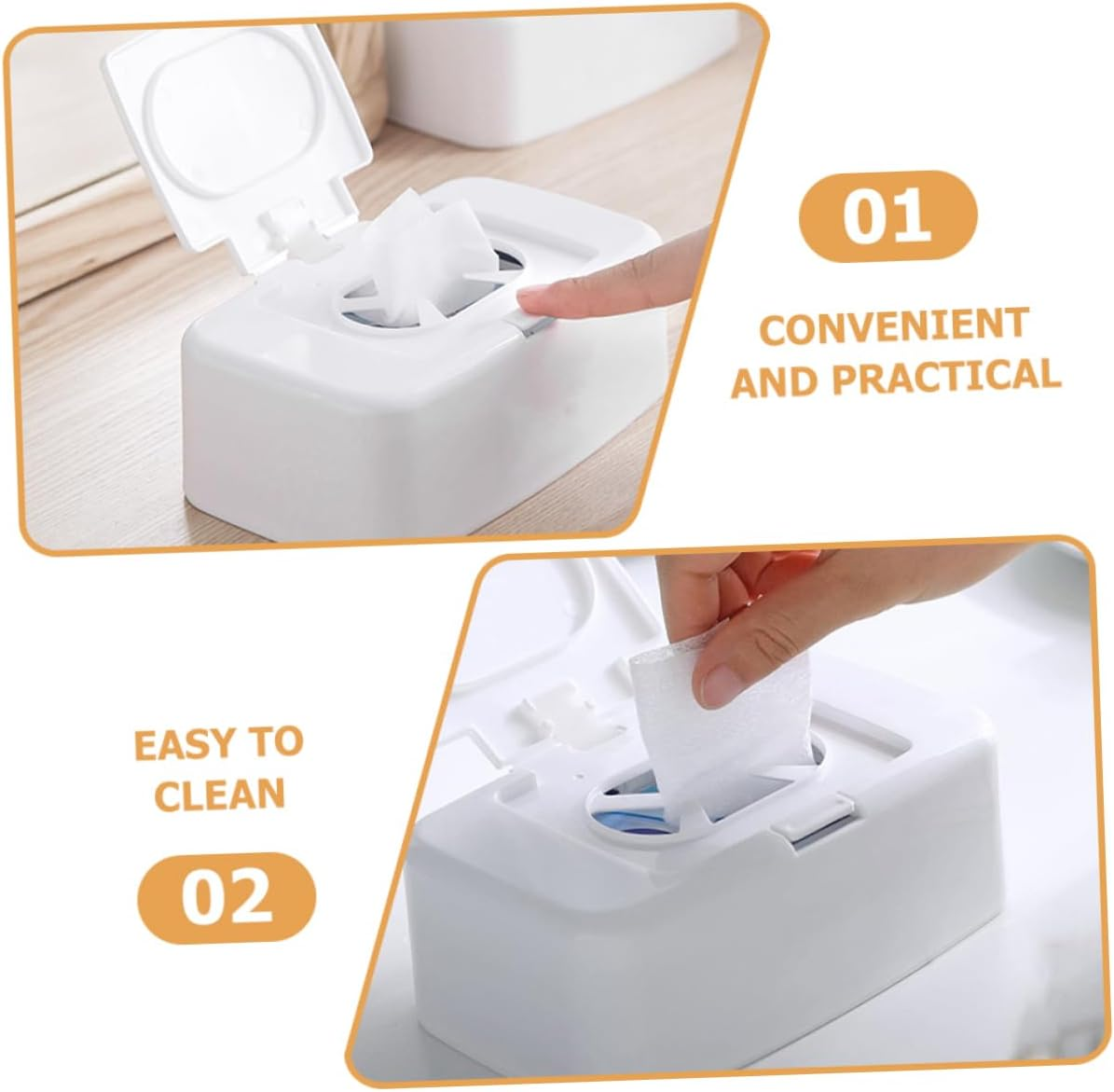 01

CONVENIENT AND PRACTICAL

EASY TO CLEAN

02