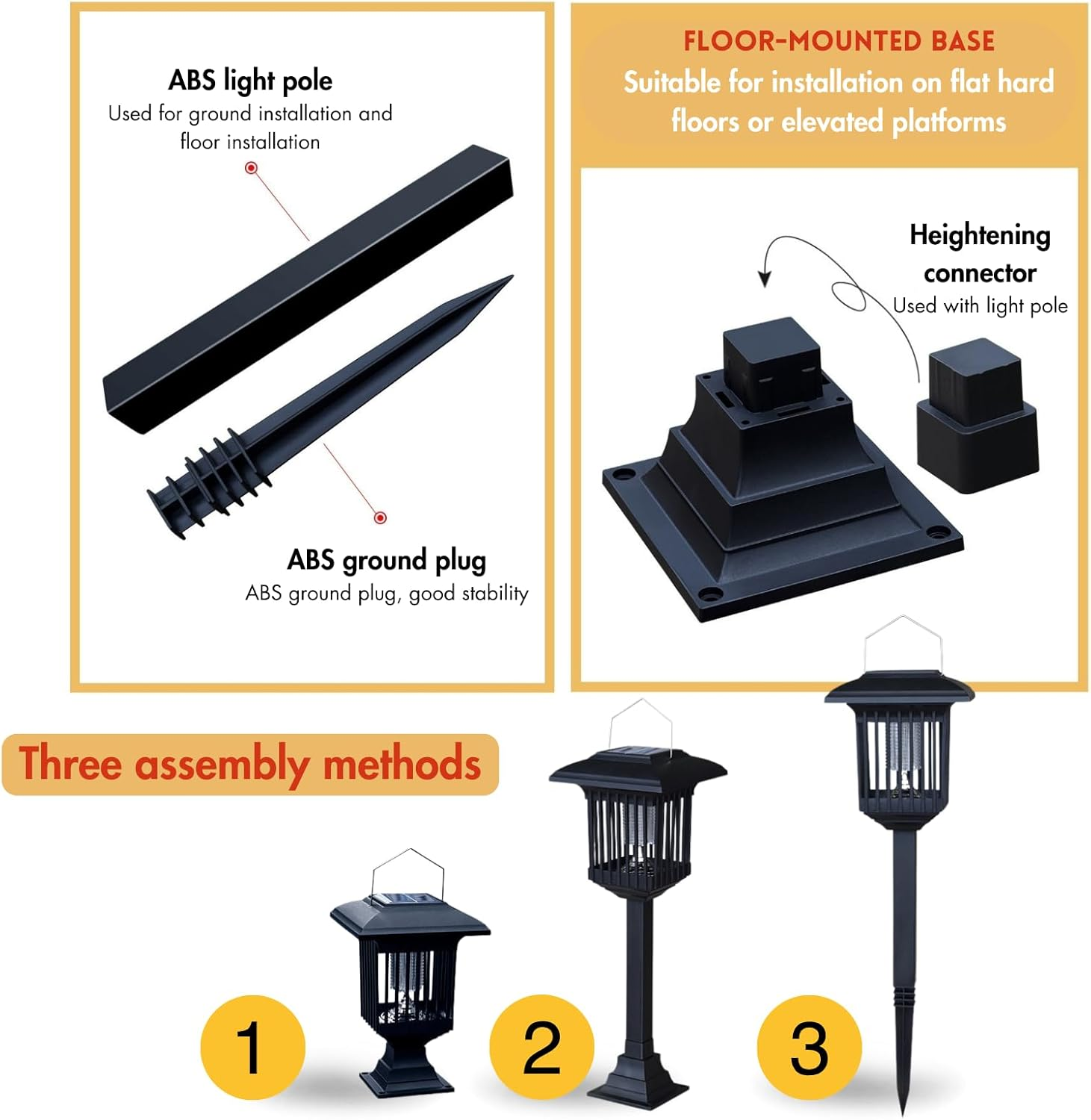 ABS light pole
Used for ground installation and floor installation

ABS ground plug
ABS ground plug, good stability

FLOOR-MOUNTED BASE
Suitable for installation on flat hard floors or elevated platforms

Heightening connector
Used with light pole

Three assembly methods

1

2

3