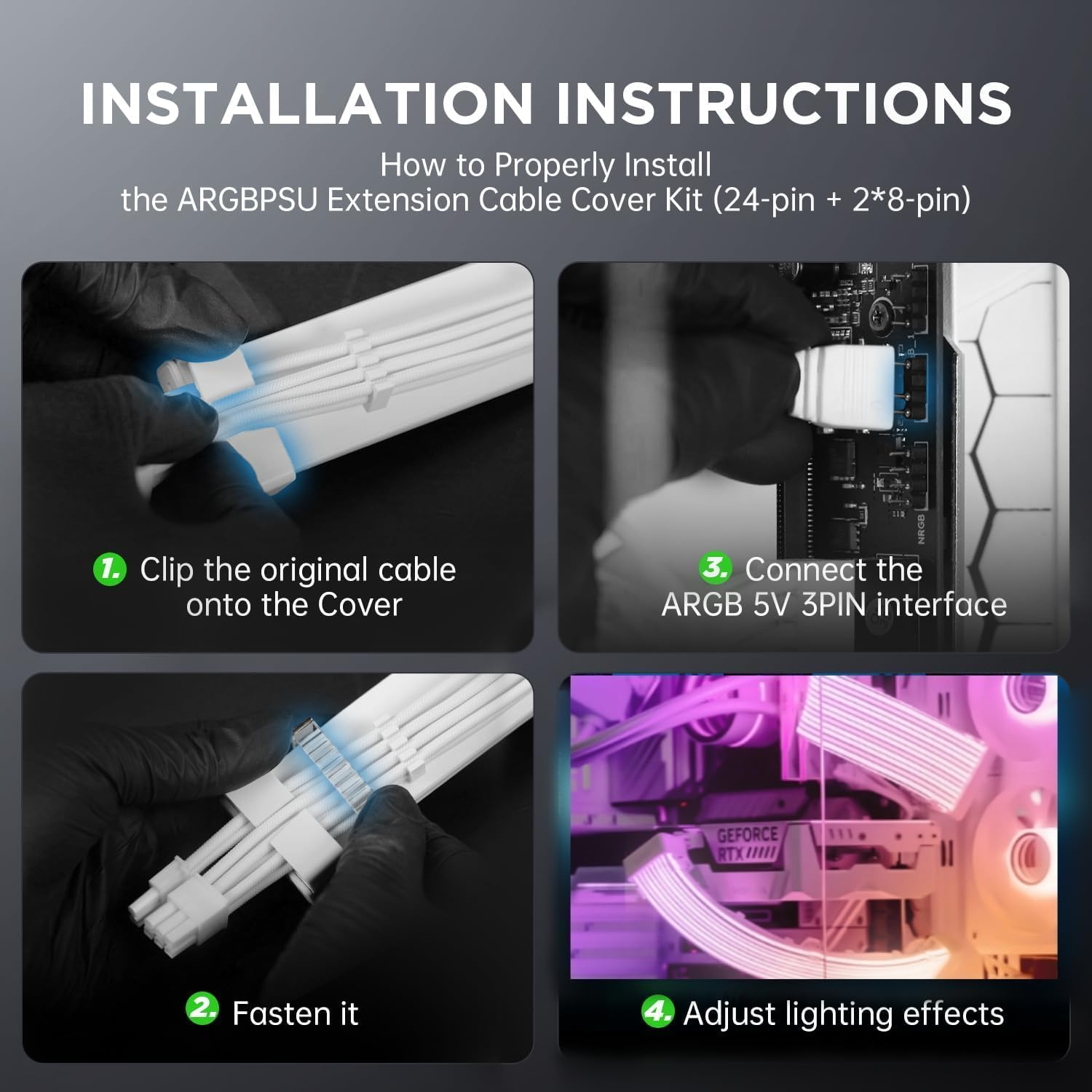 INSTALLATION INSTRUCTIONS

How to Properly Install
the ARGBPSU Extension Cable Cover Kit (24-pin + 2*8-pin)

1. Clip the original cable onto the Cover

NRGB

3. Connect the ARGB 5V 3PIN interface

2. Fasten it

GEFORCE RTX

4. Adjust lighting effects