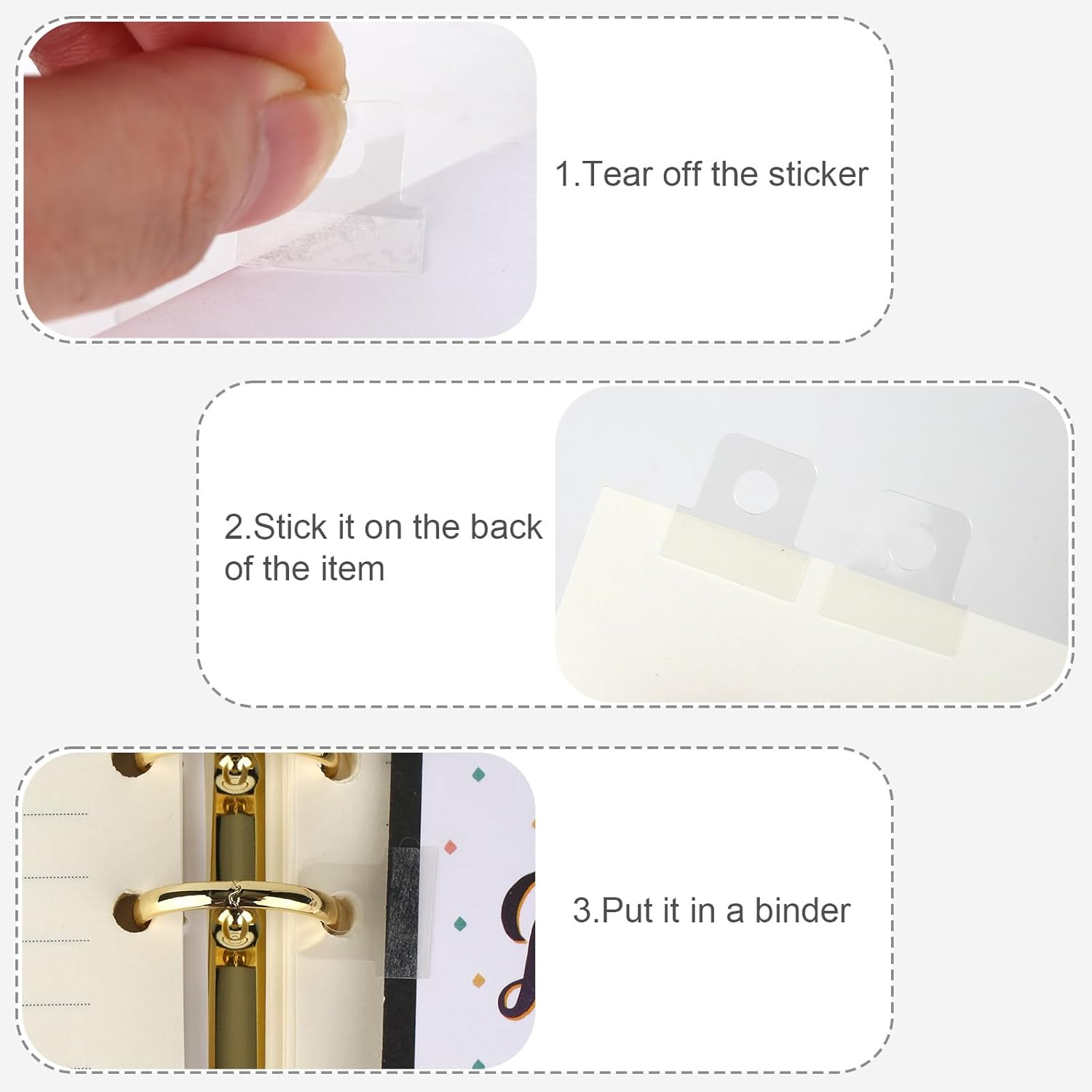 1.Tear off the sticker

2.Stick it on the back of the item

3.Put it in a binder