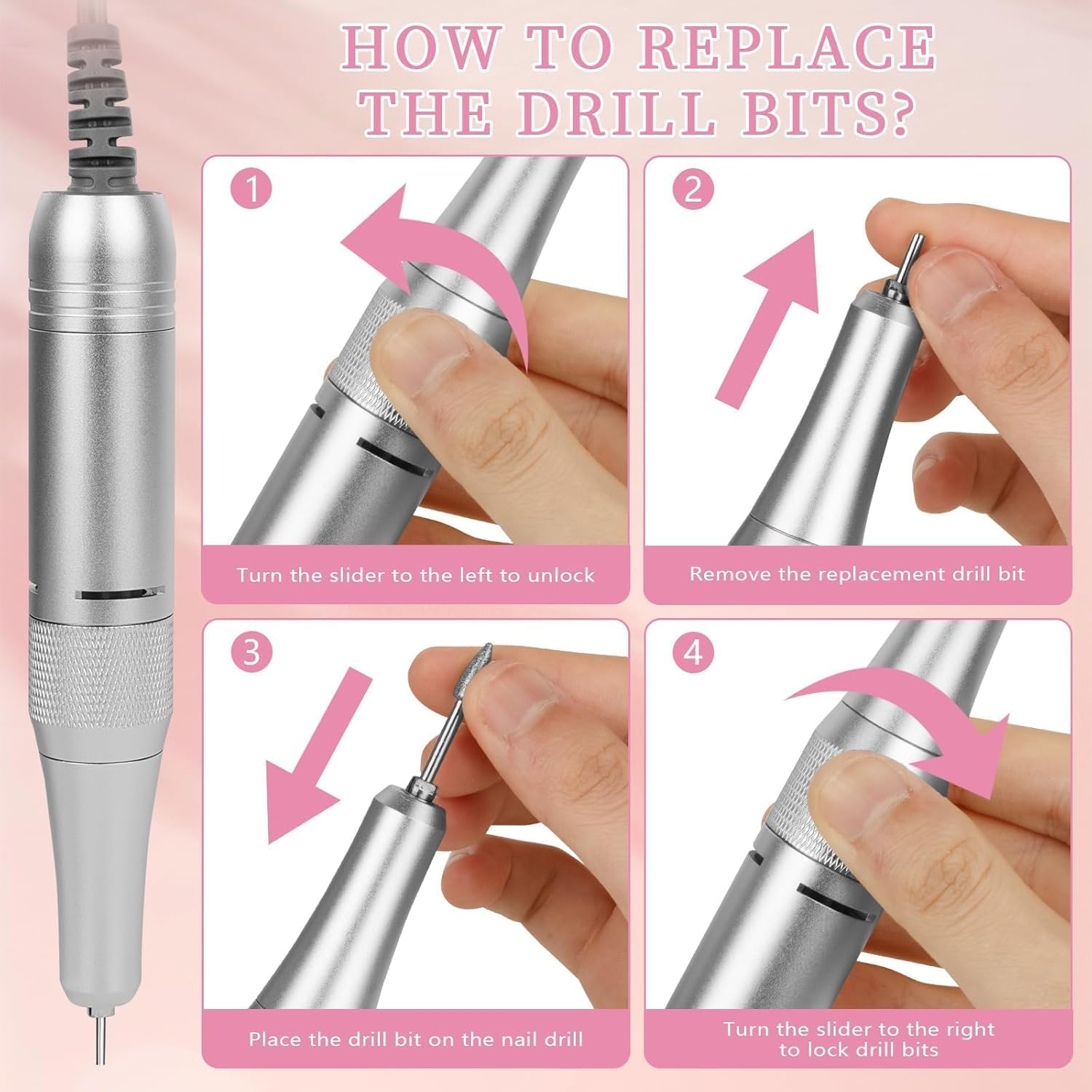 HOW TO REPLACE THE DRILL BITS?

1

Turn the slider to the left to unlock

2

Remove the replacement drill bit

3

Place the drill bit on the nail drill

4

Turn the slider to the right to lock drill bits