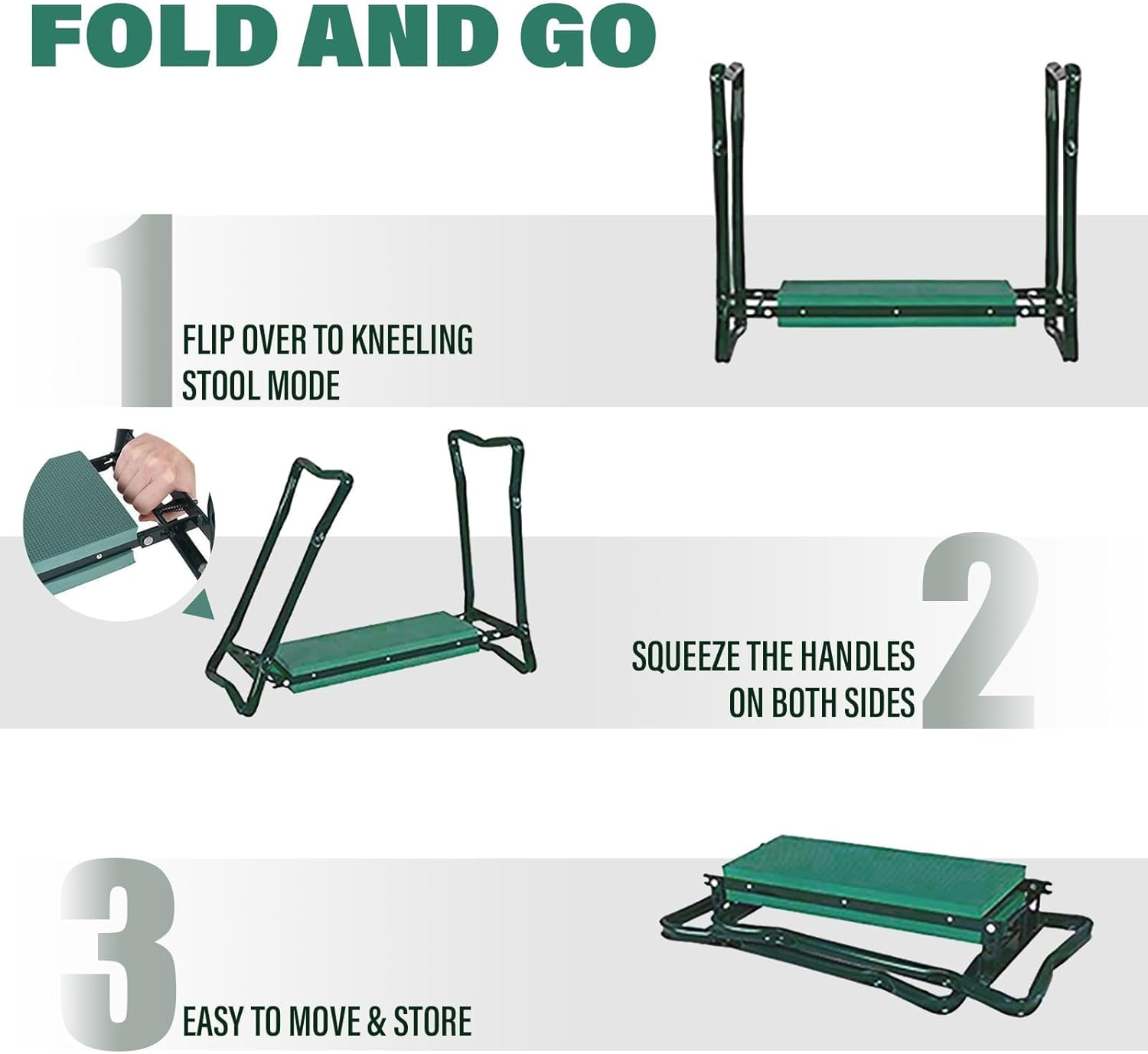 FOLD AND GO

1

FLIP OVER TO KNEELING STOOL MODE

2

SQUEEZE THE HANDLES ON BOTH SIDES

3

EASY TO MOVE & STORE