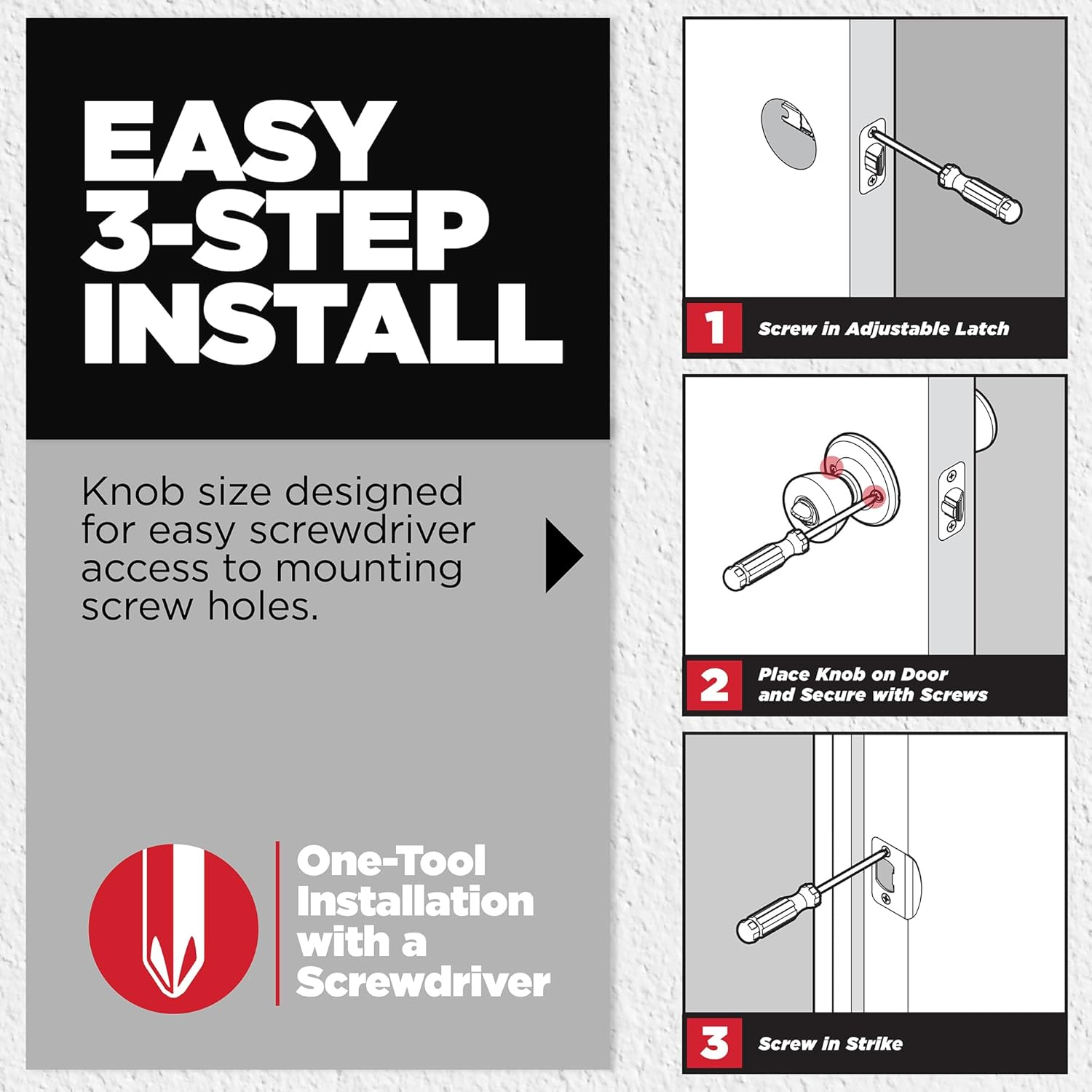 EASY 3-STEP INSTALL

Knob size designed for easy screwdriver access to mounting screw holes.

One-Tool Installation with a Screwdriver

1 Screw in Adjustable Latch

2 Place Knob on Door and Secure with Screws

3 Screw in Strike