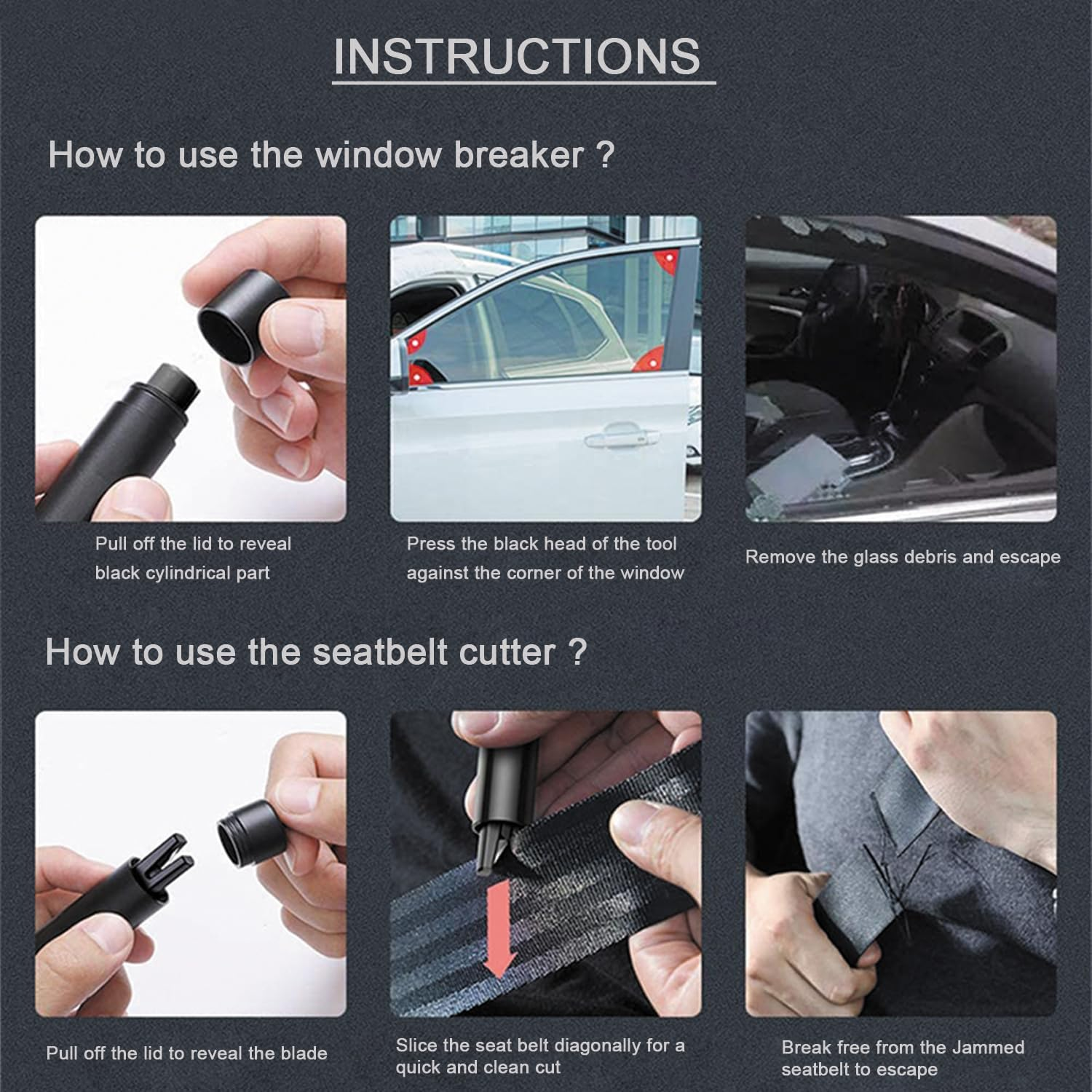 INSTRUCTIONS

How to use the window breaker ?

Pull off the lid to reveal black cylindrical part

Press the black head of the tool against the corner of the window

Remove the glass debris and escape

How to use the seatbelt cutter ?

Pull off the lid to reveal the blade

Slice the seat belt diagonally for a quick and clean cut

Break free from the Jammed seatbelt to escape