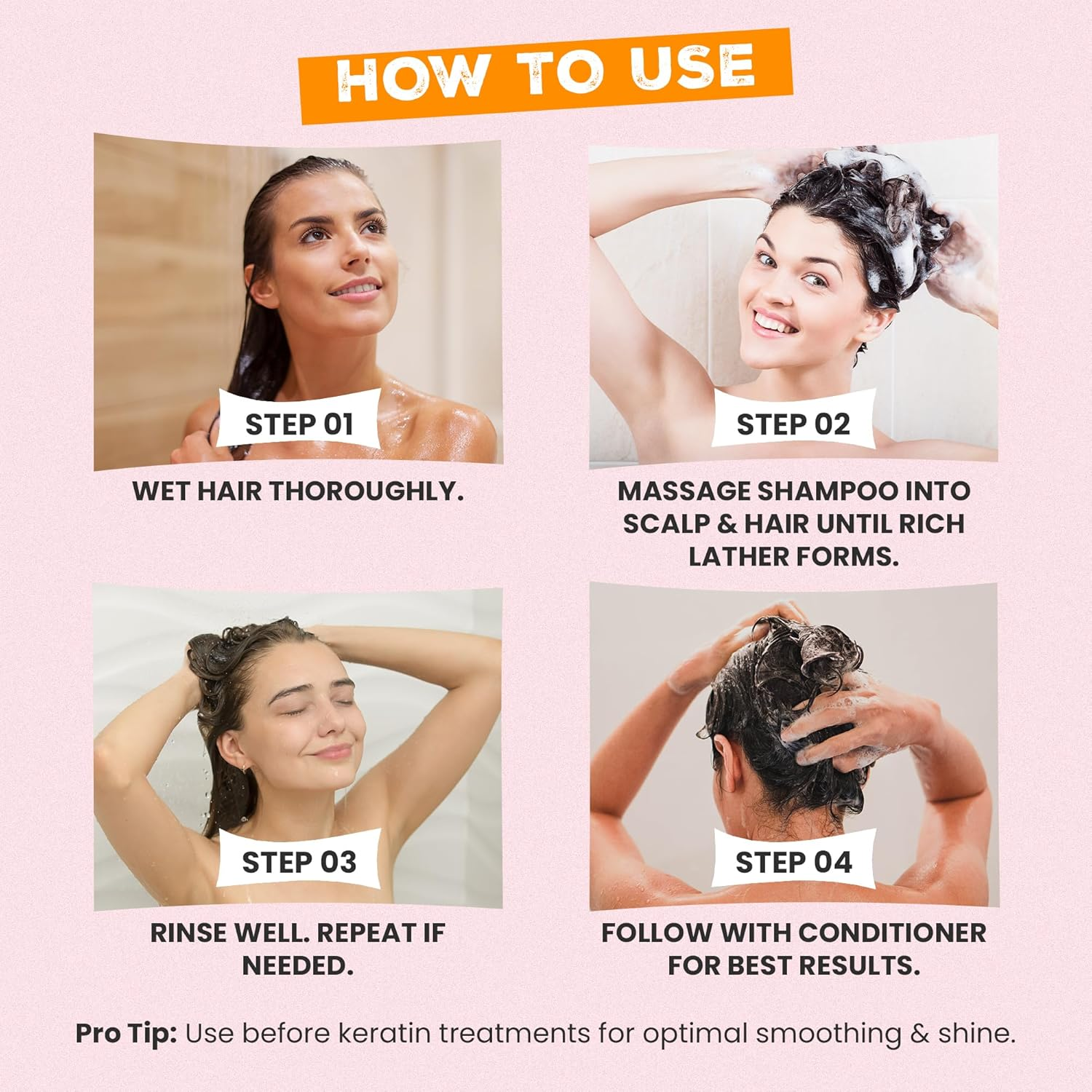 HOW TO USE

STEP 01

WET HAIR THOROUGHLY.

STEP 02

MASSAGE SHAMPOO INTO SCALP & HAIR UNTIL RICH LATHER FORMS.

STEP 03

RINSE WELL. REPEAT IF NEEDED.

STEP 04

FOLLOW WITH CONDITIONER FOR BEST RESULTS.

Pro Tip: Use before keratin treatments for optimal smoothing & shine.