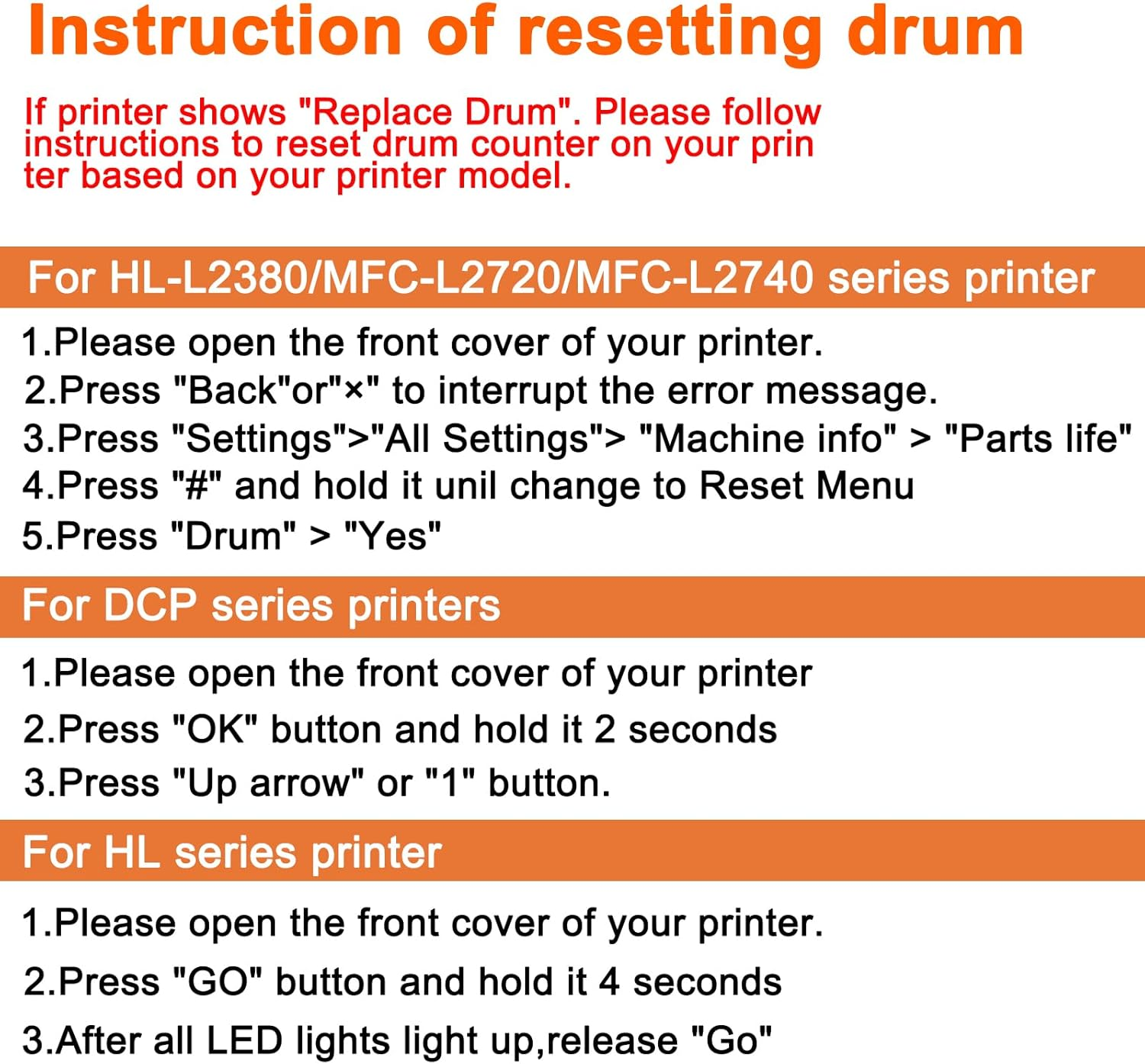 Instruction of resetting drum

If printer shows "Replace Drum". Please follow instructions to reset drum counter on your prin ter based on your printer model.

For HL-L2380/MFC-L2720/MFC-L2740 series printer

1.Please open the front cover of your printer.
2.Press "Back"or"×" to interrupt the error message.
3.Press "Settings">"All Settings"> "Machine info" > "Parts life"
4.Press "#" and hold it unil change to Reset Menu
5.Press "Drum" > "Yes"

For DCP series printers

1.Please open the front cover of your printer
2.Press "OK" button and hold it 2 seconds
3.Press "Up arrow" or "1" button.

For HL series printer

1.Please open the front cover of your printer.
2.Press "GO" button and hold it 4 seconds
3.After all LED lights light up,release "Go"