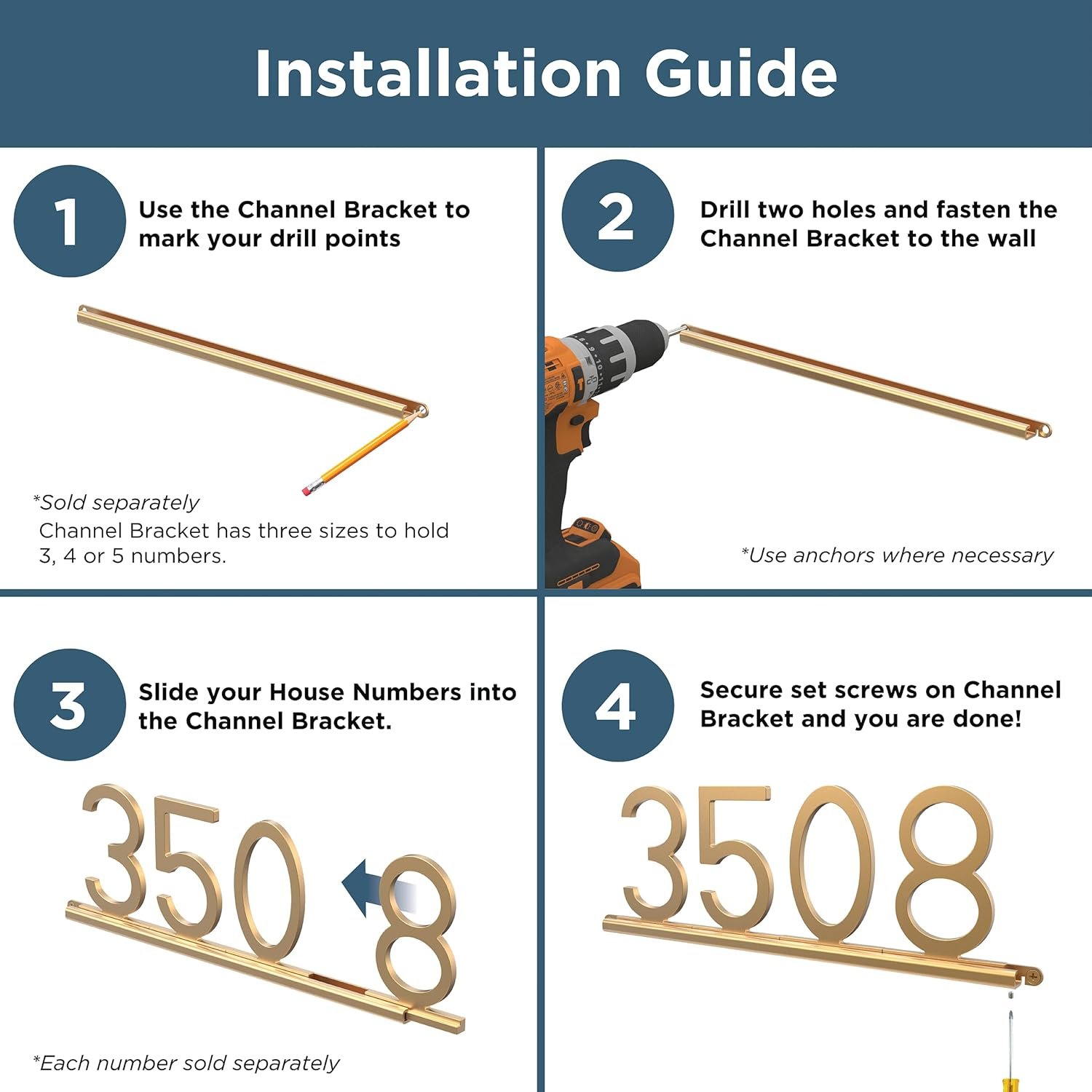 Installation Guide

1

Use the Channel Bracket to mark your drill points

*Sold separately
Channel Bracket has three sizes to hold 3, 4 or 5 numbers.

2

Drill two holes and fasten the Channel Bracket to the wall

*Use anchors where necessary

3

Slide your House Numbers into the Channel Bracket.

350 8

*Each number sold separately

4

Secure set screws on Channel Bracket and you are done!

3508