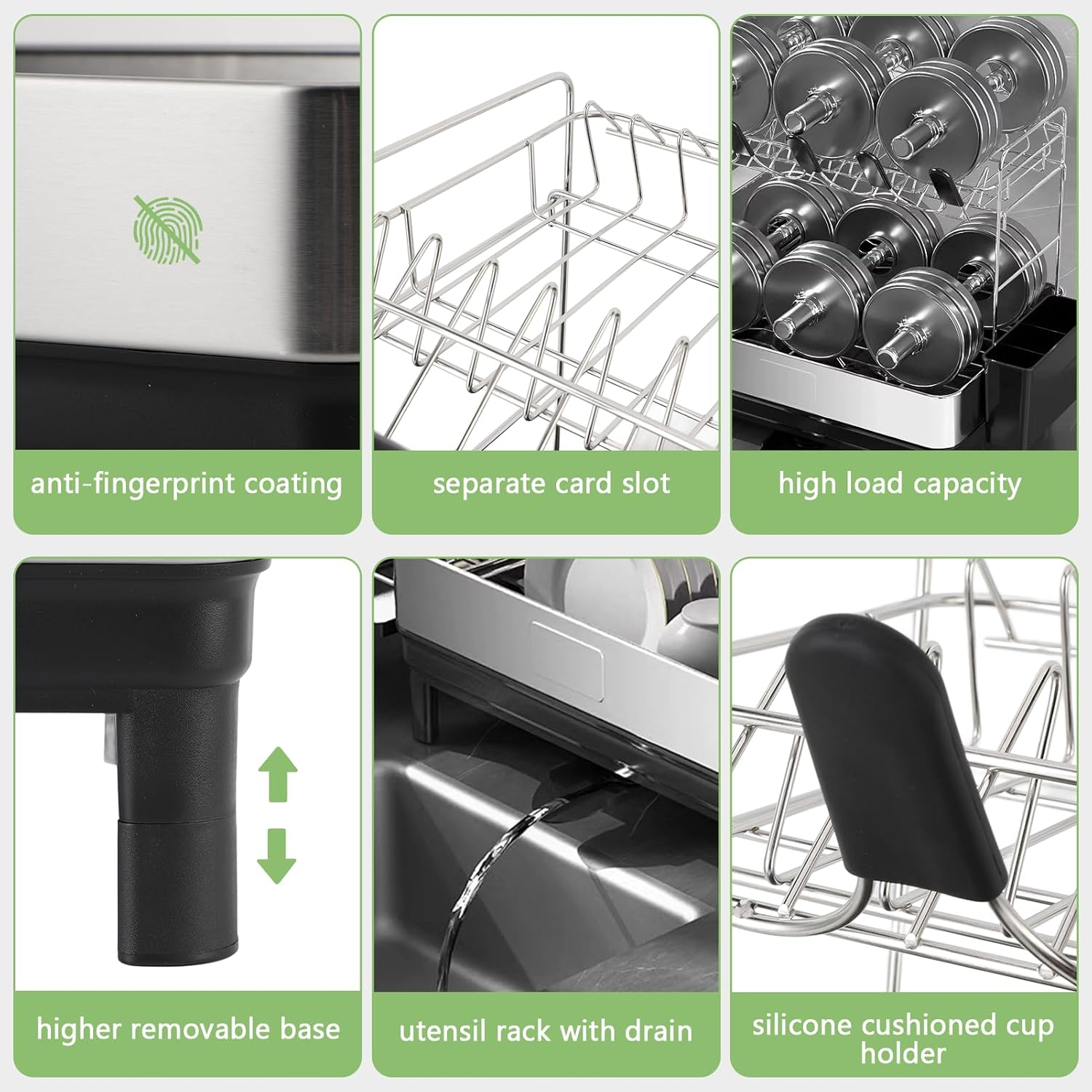 anti-fingerprint coating

separate card slot

high load capacity

higher removable base

utensil rack with drain

silicone cushioned cup holder