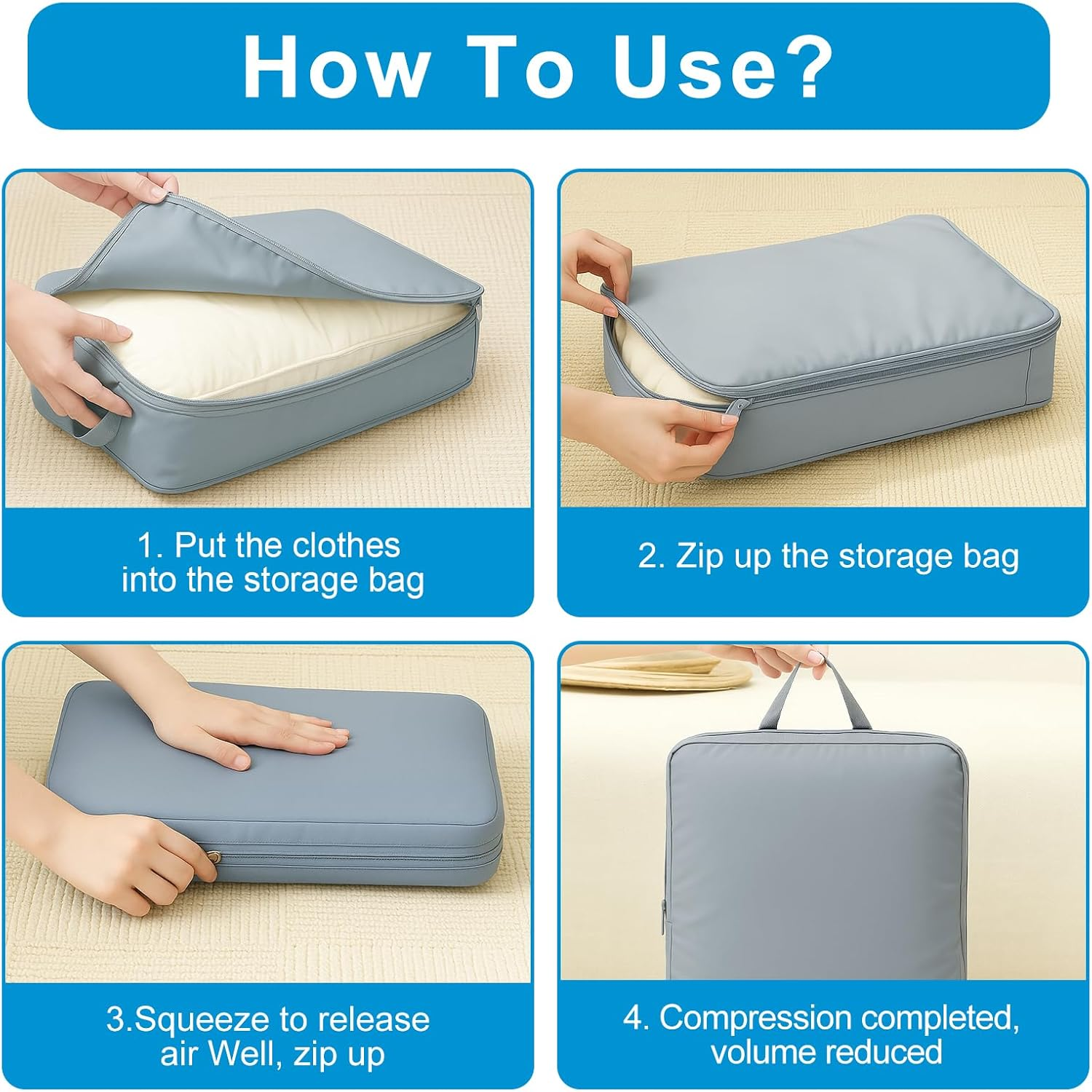 How To Use?

1. Put the clothes into the storage bag

2. Zip up the storage bag

3.Squeeze to release air Well, zip up

4. Compression completed, volume reduced