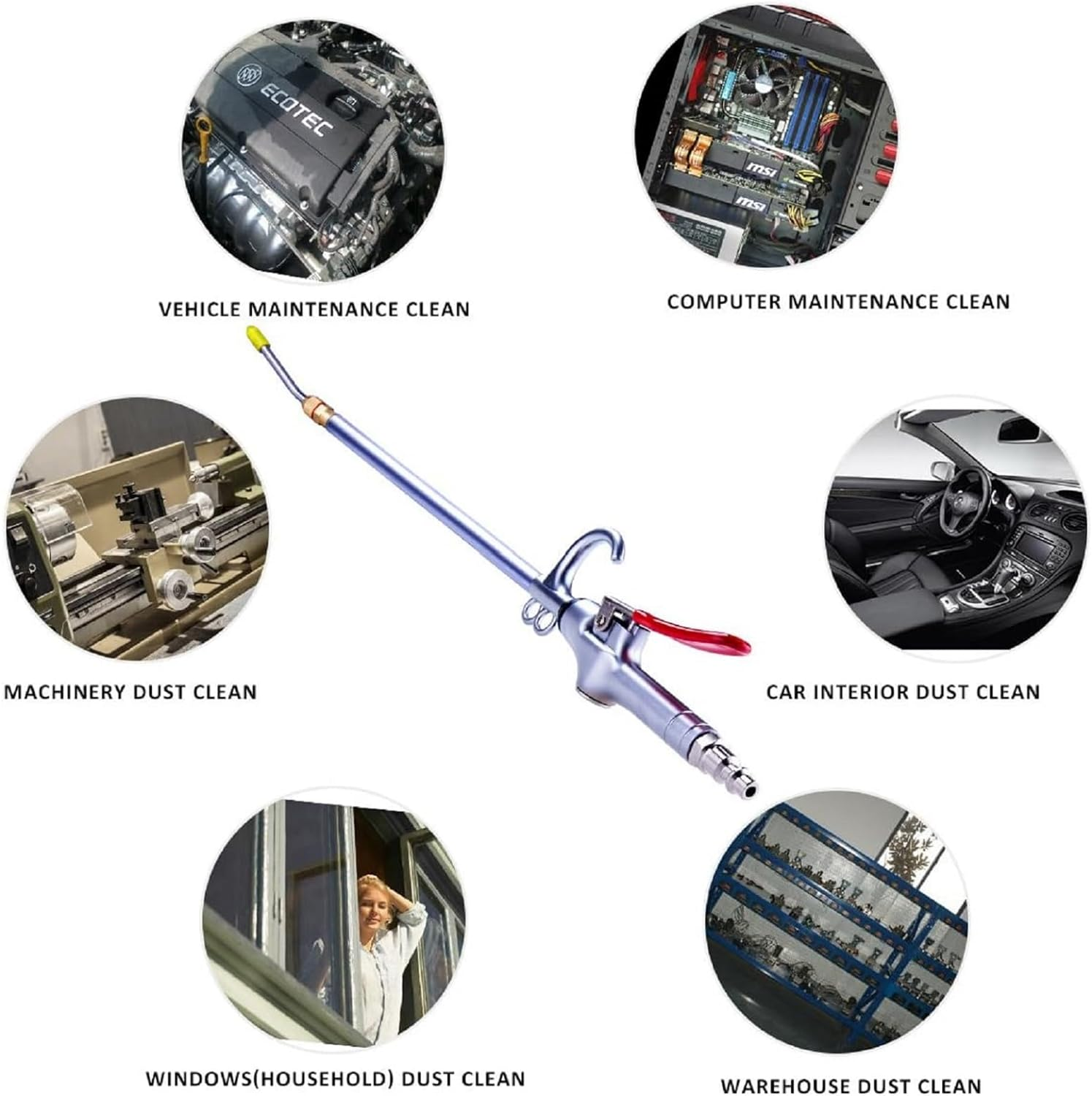 ECOTEC

msi

msi

VEHICLE MAINTENANCE CLEAN

COMPUTER MAINTENANCE CLEAN

MACHINERY DUST CLEAN

CAR INTERIOR DUST CLEAN

WINDOWS(HOUSEHOLD) DUST CLEAN

WAREHOUSE DUST CLEAN