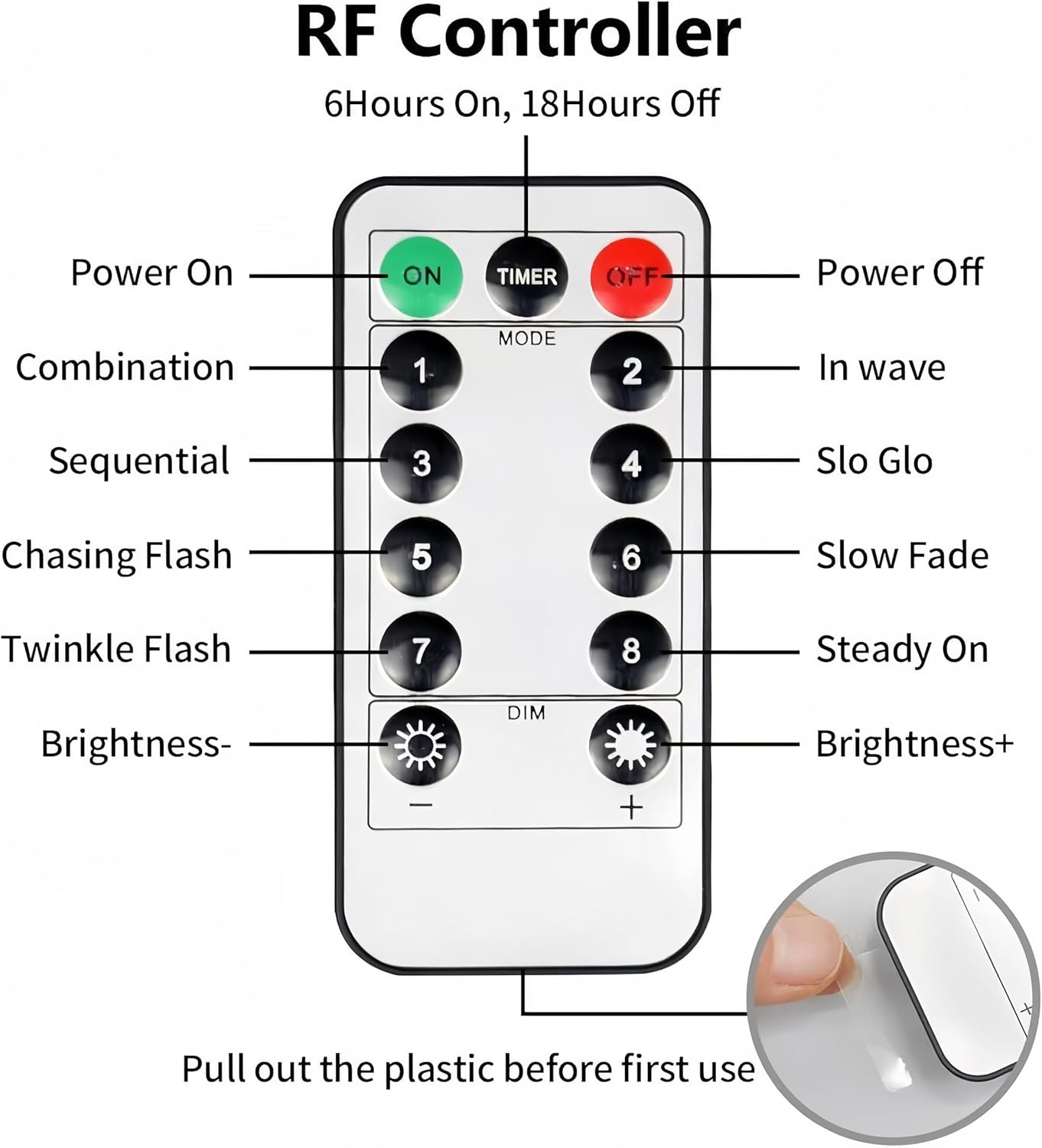 RF Controller

6Hours On, 18Hours Off

Power On

ON

TIMER

OFF

Power Off

MODE

Combination

1

2

In wave

Sequential

3

4

Slo Glo

Chasing Flash

5

6

Slow Fade

Twinkle Flash

7

8

Steady On

DIM

Brightness-

Brightness+

−

+

Pull out the plastic before first use