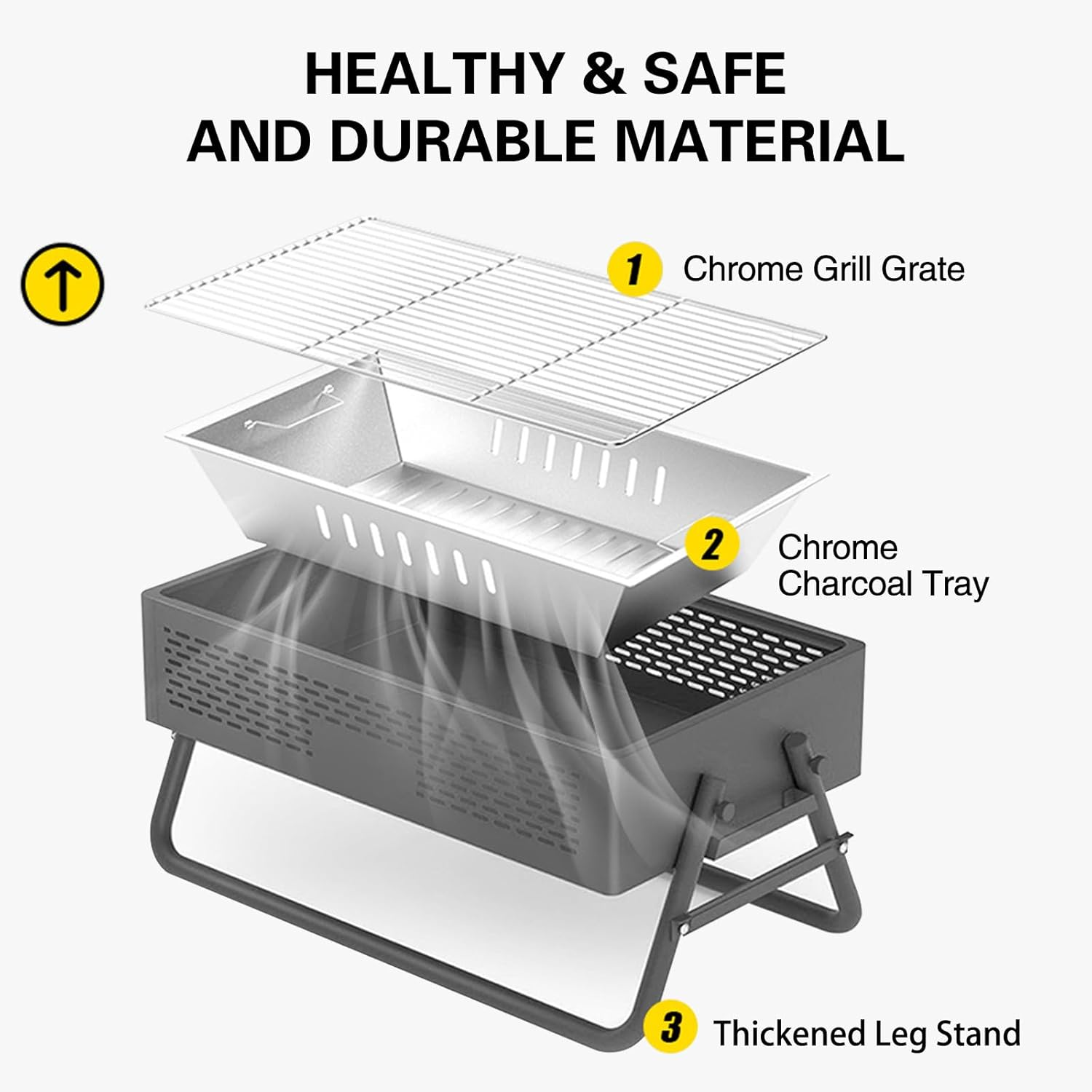 HEALTHY & SAFE
AND DURABLE MATERIAL

1 Chrome Grill Grate

2 Chrome Charcoal Tray

3 Thickened Leg Stand