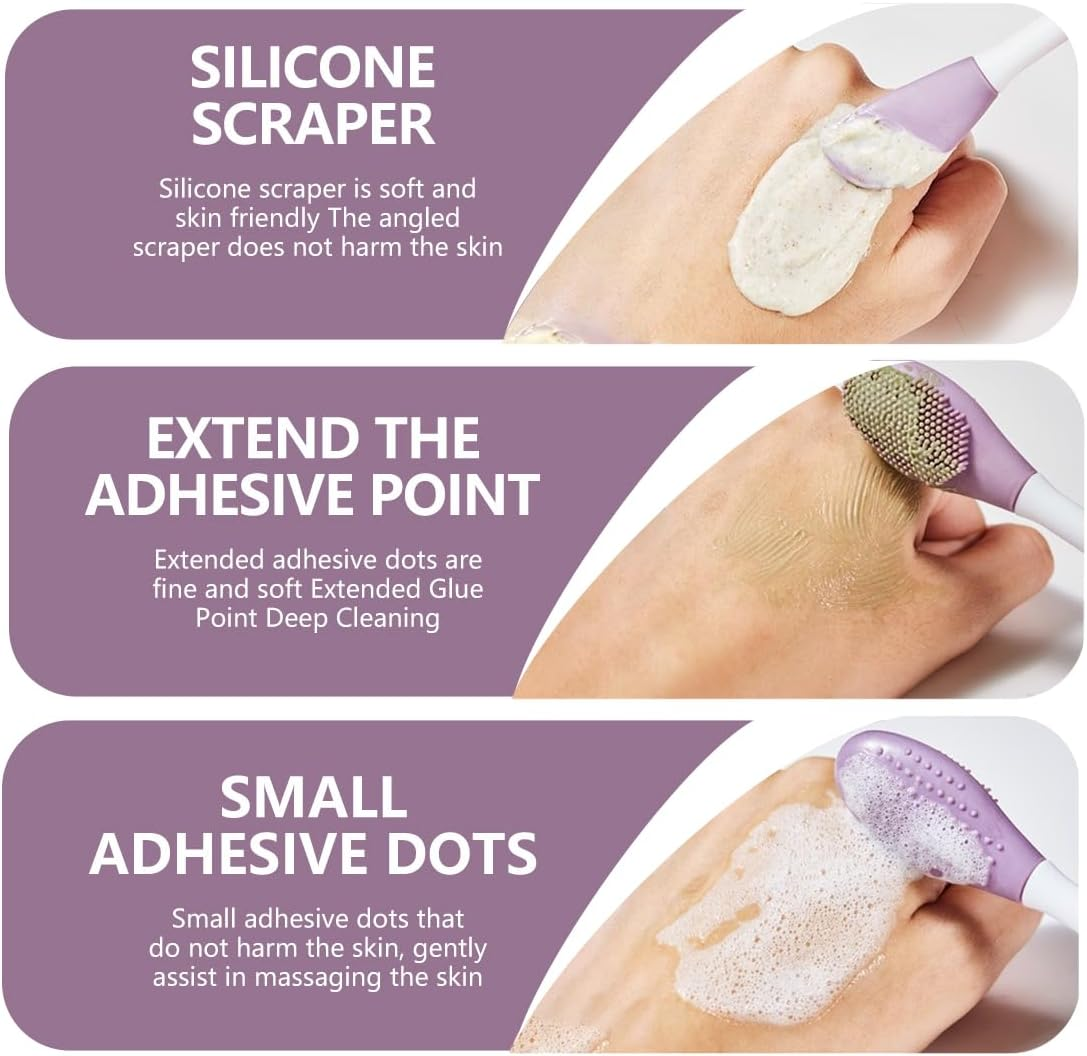 SILICONE SCRAPER

Silicone scraper is soft and skin friendly The angled scraper does not harm the skin

EXTEND THE ADHESIVE POINT

Extended adhesive dots are fine and soft Extended Glue Point Deep Cleaning

SMALL ADHESIVE DOTS

Small adhesive dots that do not harm the skin, gently assist in massaging the skin