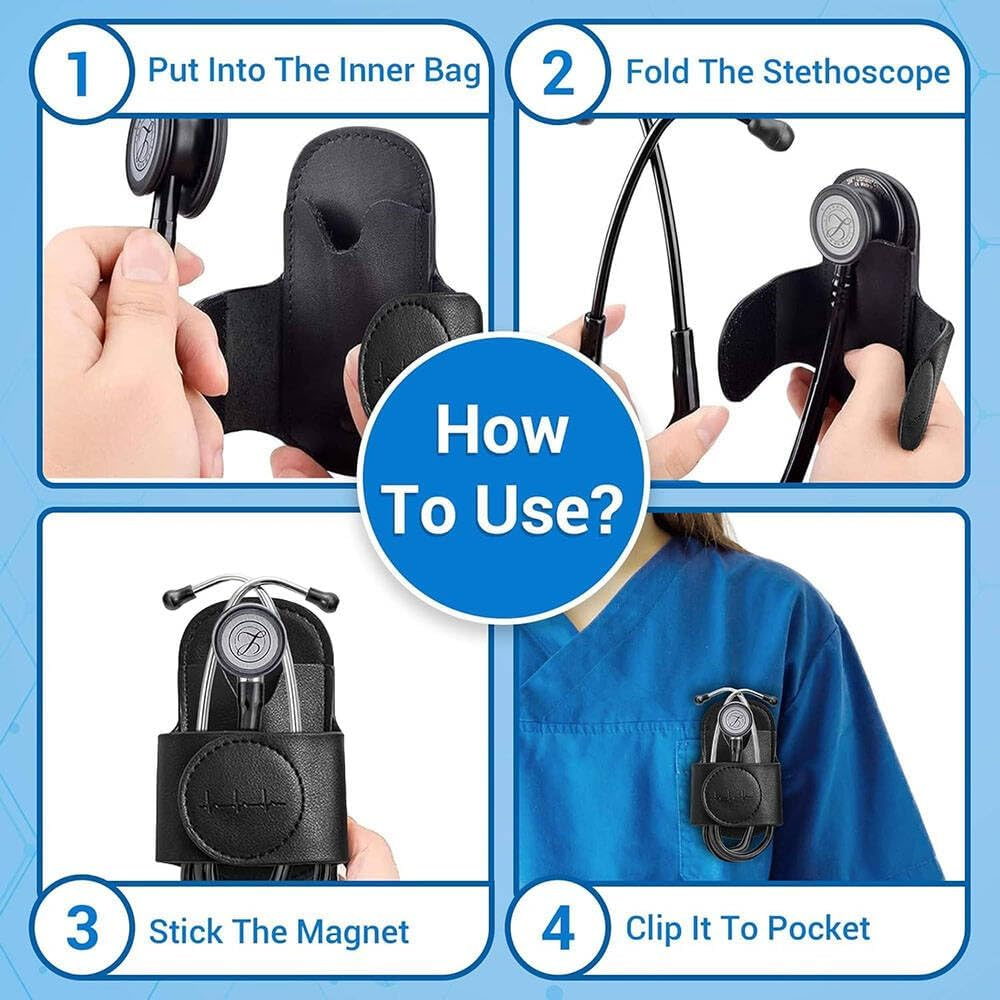 1 Put Into The Inner Bag

2 Fold The Stethoscope

How To Use?

3 Stick The Magnet

4 Clip It To Pocket