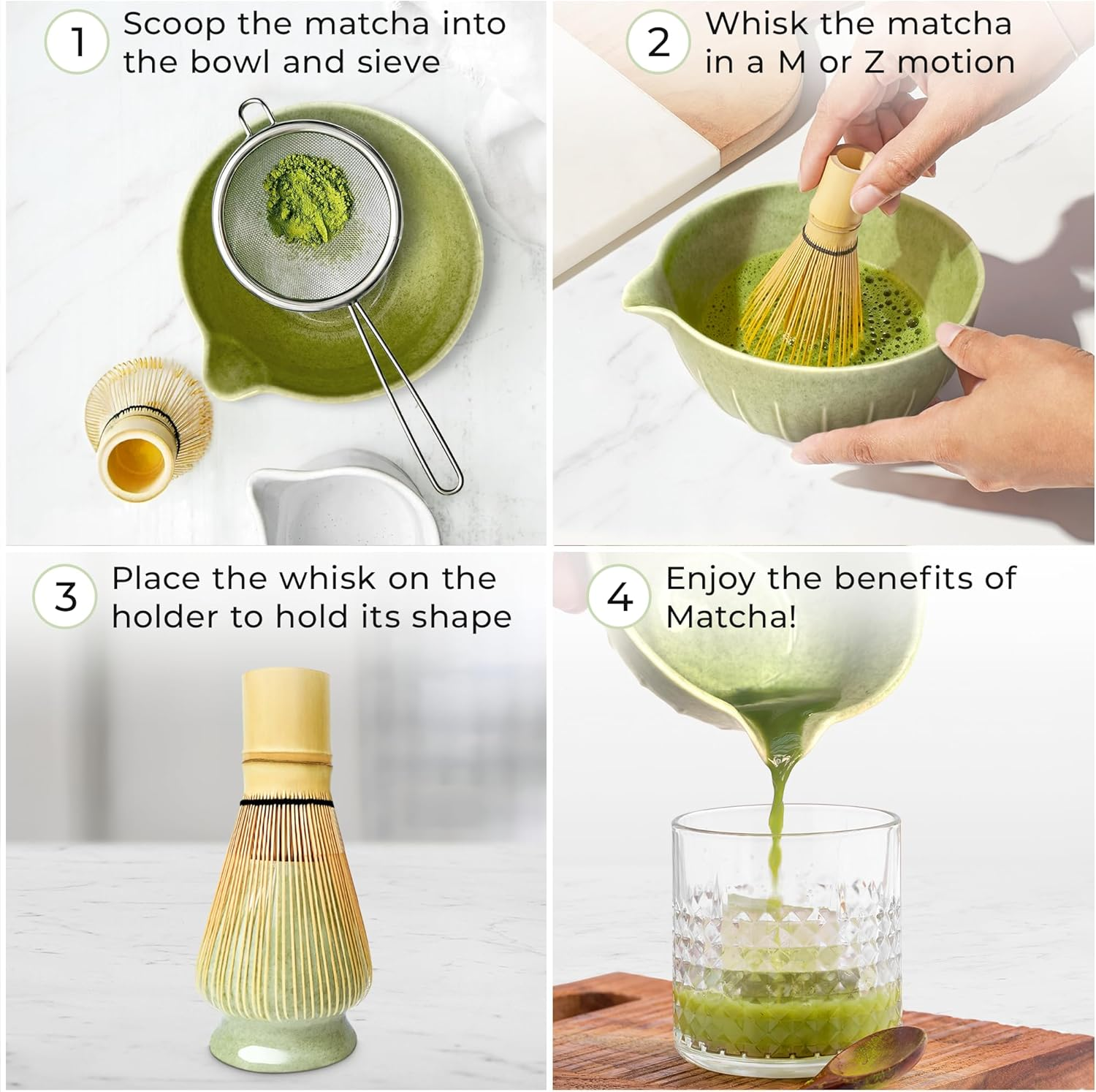 1 Scoop the matcha into the bowl and sieve

2 Whisk the matcha in a M or Z motion

3 Place the whisk on the holder to hold its shape

4 Enjoy the benefits of Matcha!