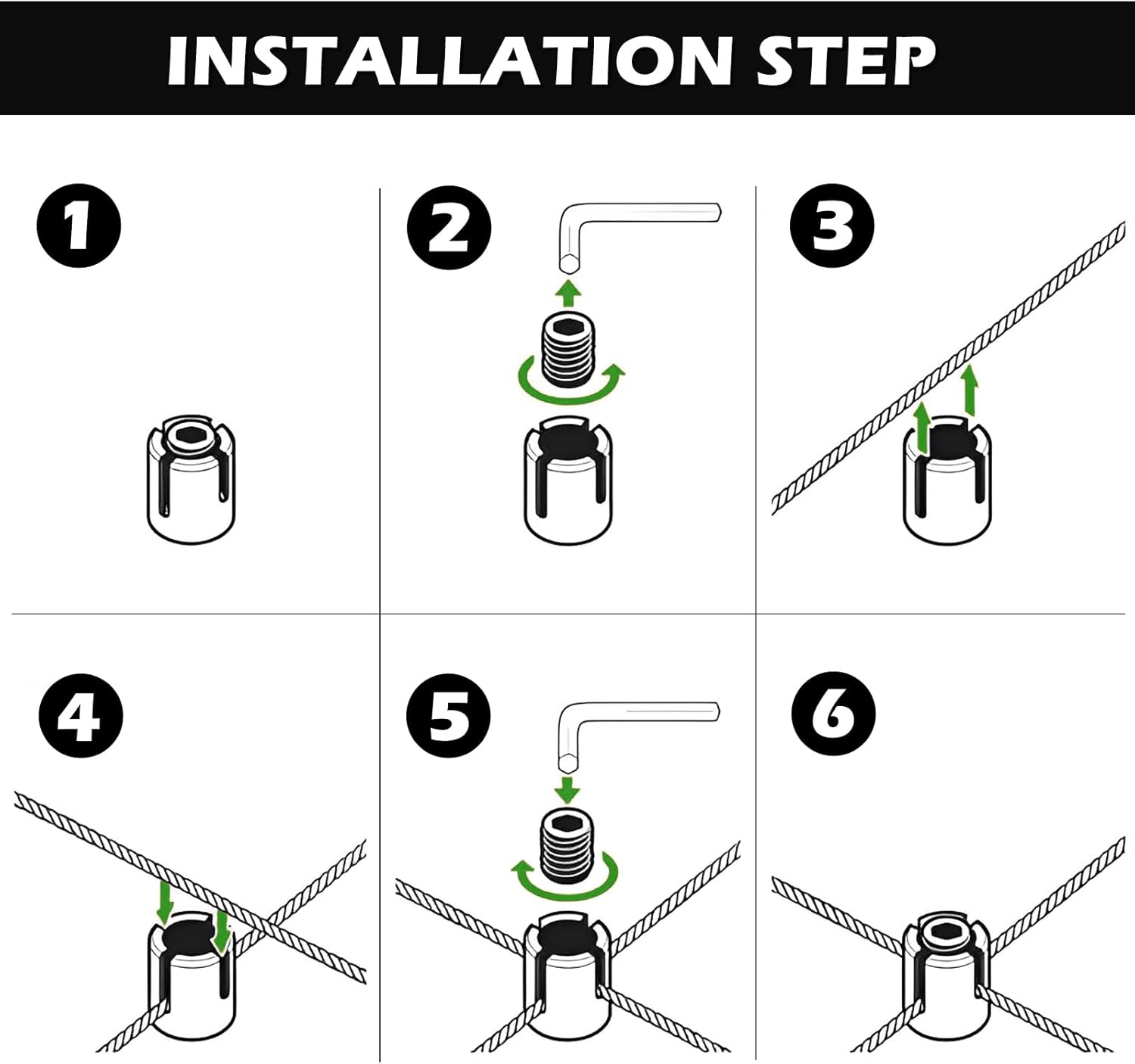 INSTALLATION STEP

1

2

3

4

5

6