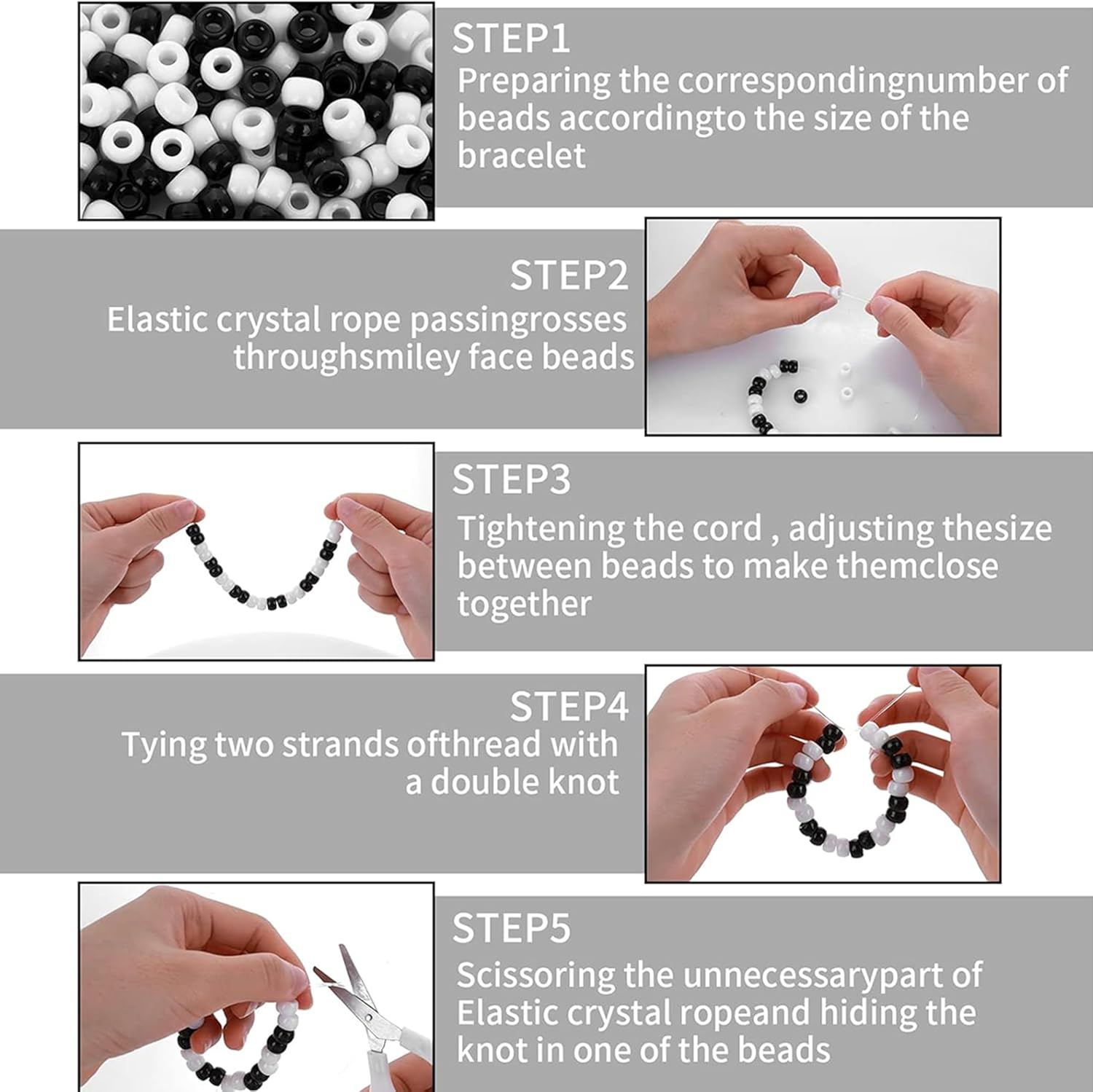 STEP1
Preparing the correspondingnumber of beads accordingto the size of the bracelet

STEP2
Elastic crystal rope passingrosses throughsmiley face beads

STEP3
Tightening the cord , adjusting thesize between beads to make themclose together

STEP4
Tying two strands ofthread with a double knot

STEP5
Scissoring the unnecessarypart of Elastic crystal ropeand hiding the knot in one of the beads