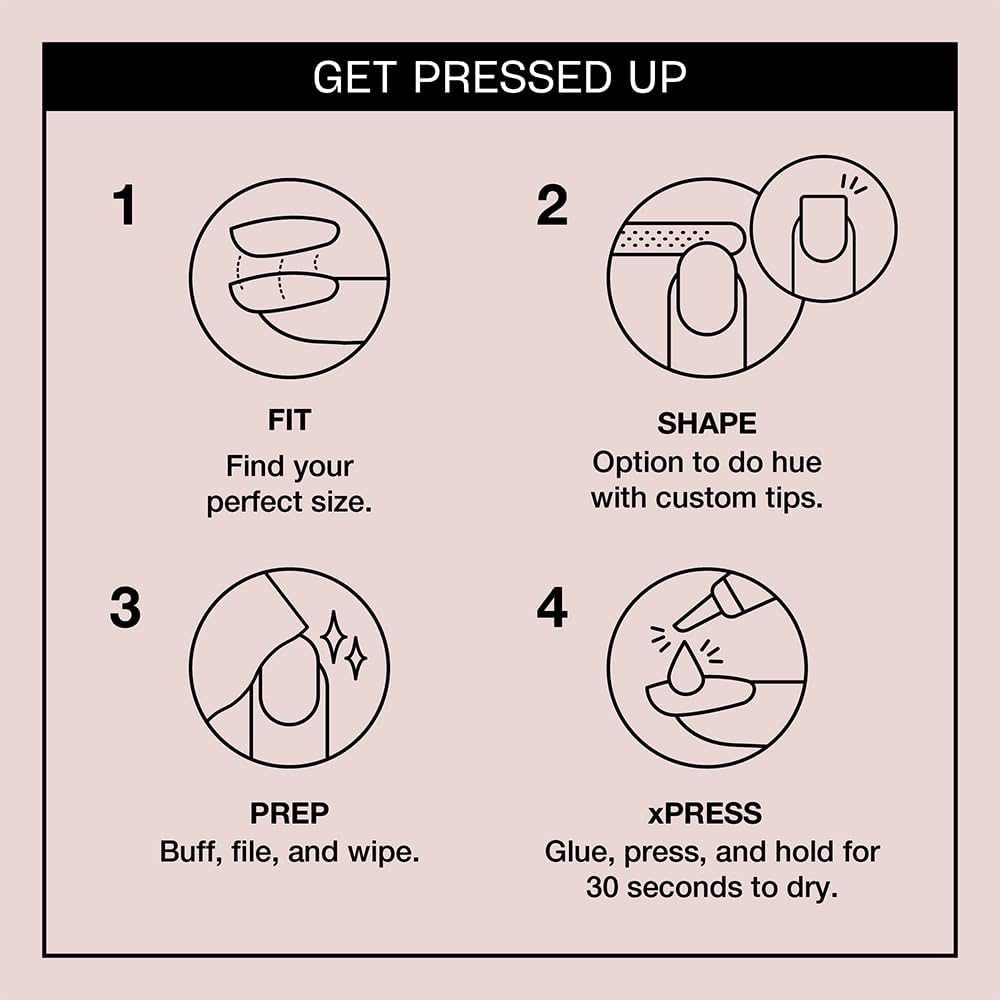 GET PRESSED UP

1

FIT
Find your perfect size.

2

SHAPE
Option to do hue with custom tips.

3

PREP
Buff, file, and wipe.

4

xPRESS
Glue, press, and hold for 30 seconds to dry.