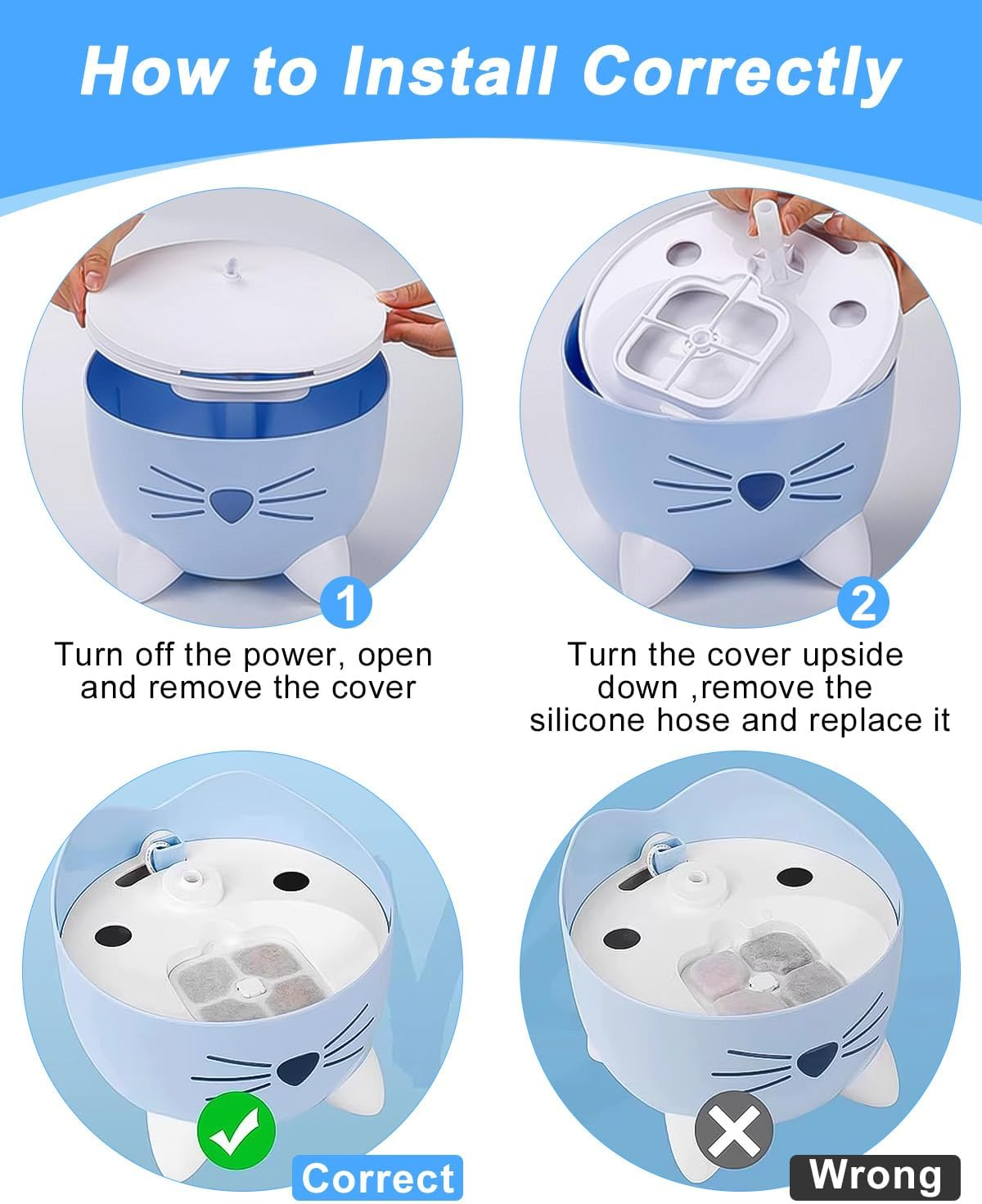 How to Install Correctly

1

Turn off the power, open and remove the cover

2

Turn the cover upside down ,remove the silicone hose and replace it

Correct

Wrong