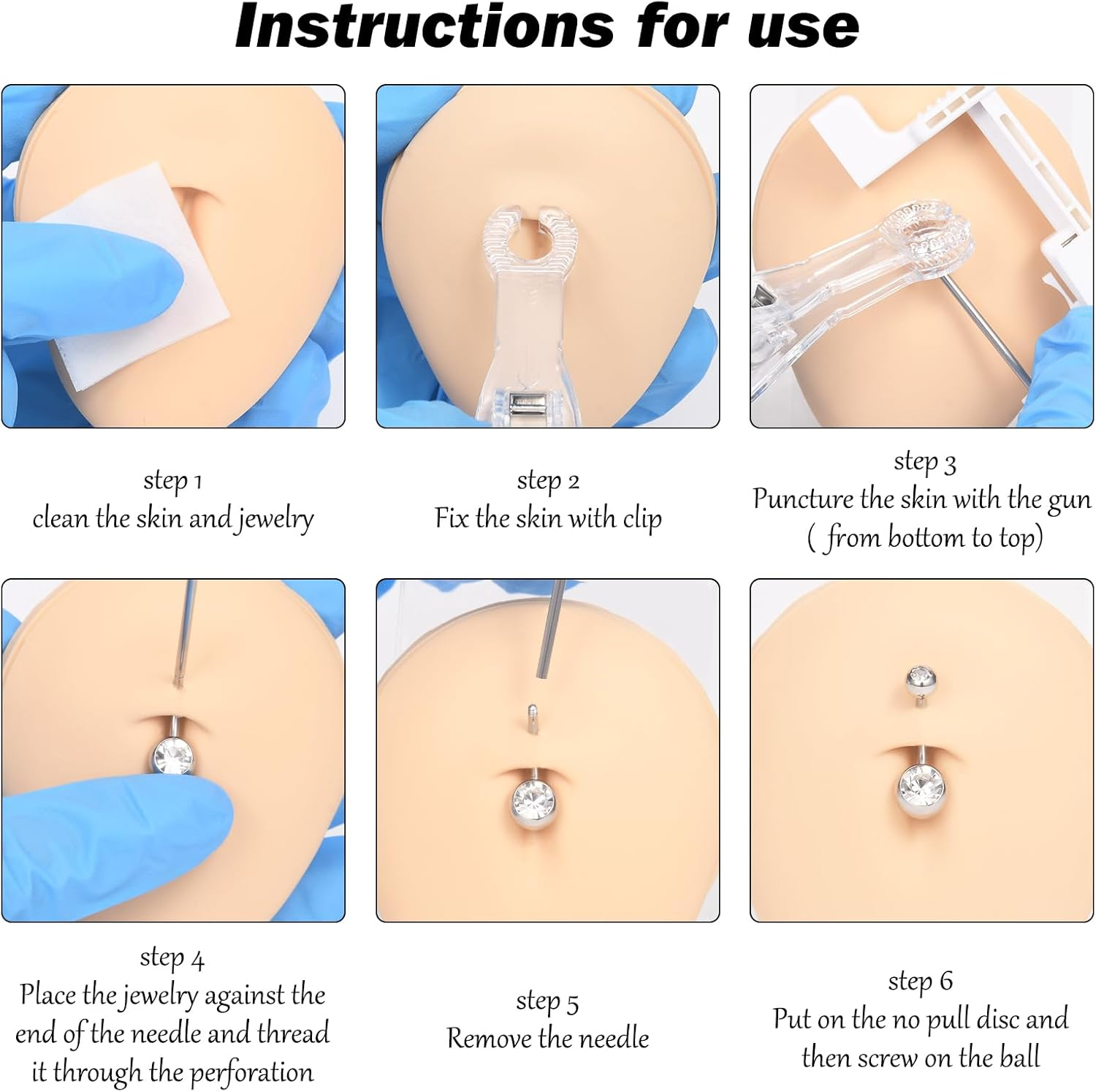 Instructions for use

step 1
clean the skin and jewelry

step 2
Fix the skin with clip

step 3
Puncture the skin with the gun
( from bottom to top)

step 4
Place the jewelry against the end of the needle and thread it through the perforation

step 5
Remove the needle

step 6
Put on the no pull disc and then screw on the ball