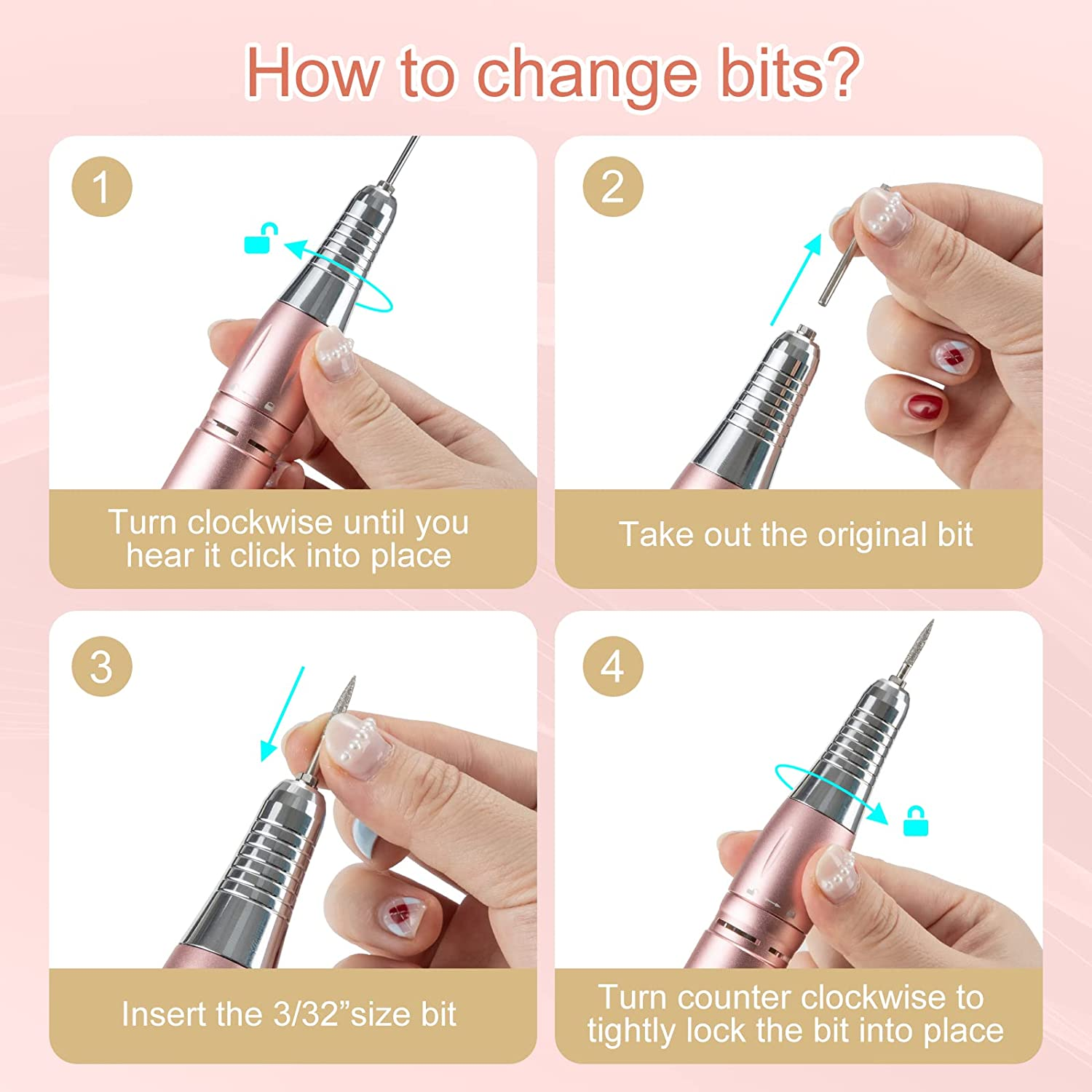 How to change bits?

1

Turn clockwise until you hear it click into place

2

Take out the original bit

3

Insert the 3/32”size bit

4

Turn counter clockwise to tightly lock the bit into place