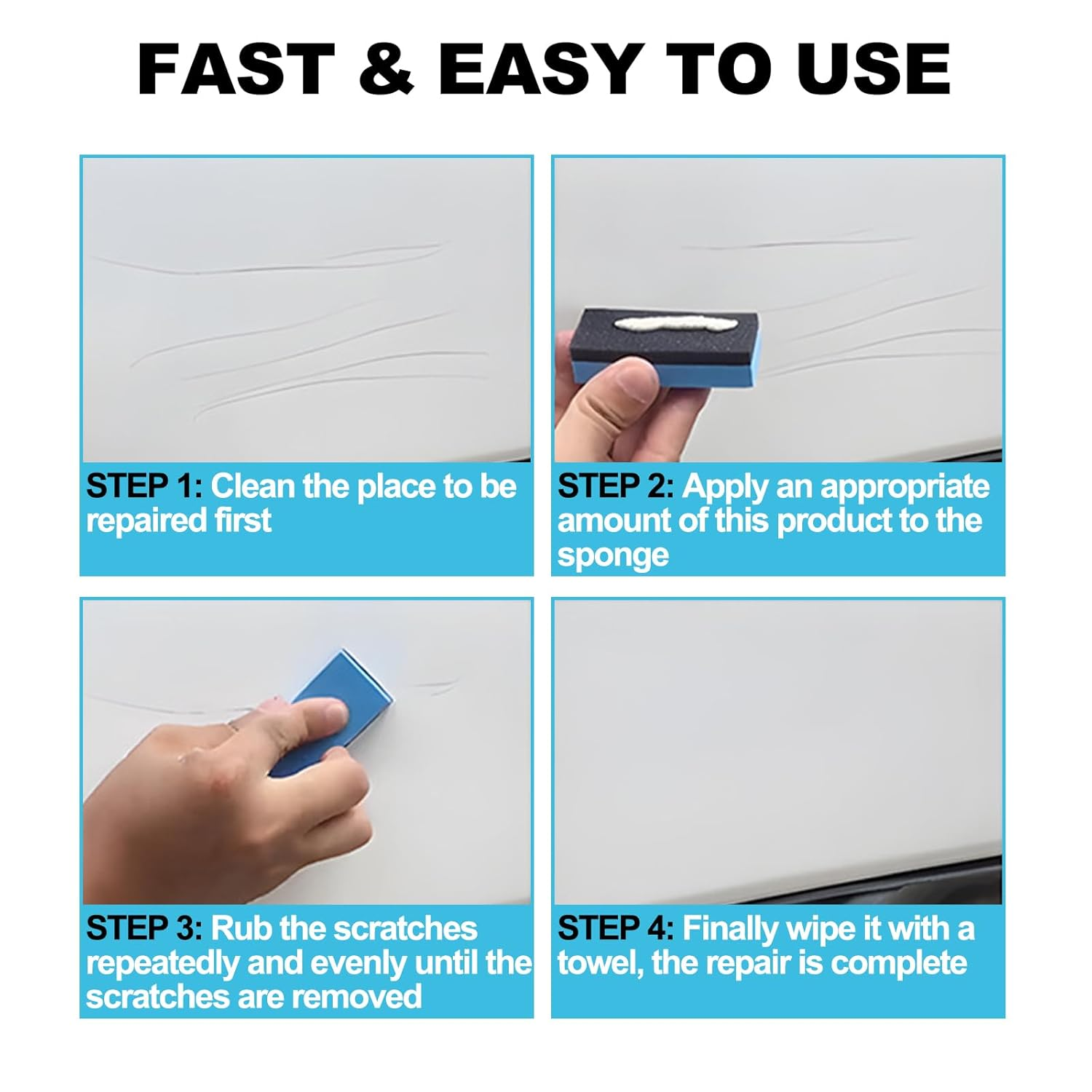 FAST & EASY TO USE

STEP 1: Clean the place to be repaired first

STEP 2: Apply an appropriate amount of this product to the sponge

STEP 3: Rub the scratches repeatedly and evenly until the scratches are removed

STEP 4: Finally wipe it with a towel, the repair is complete