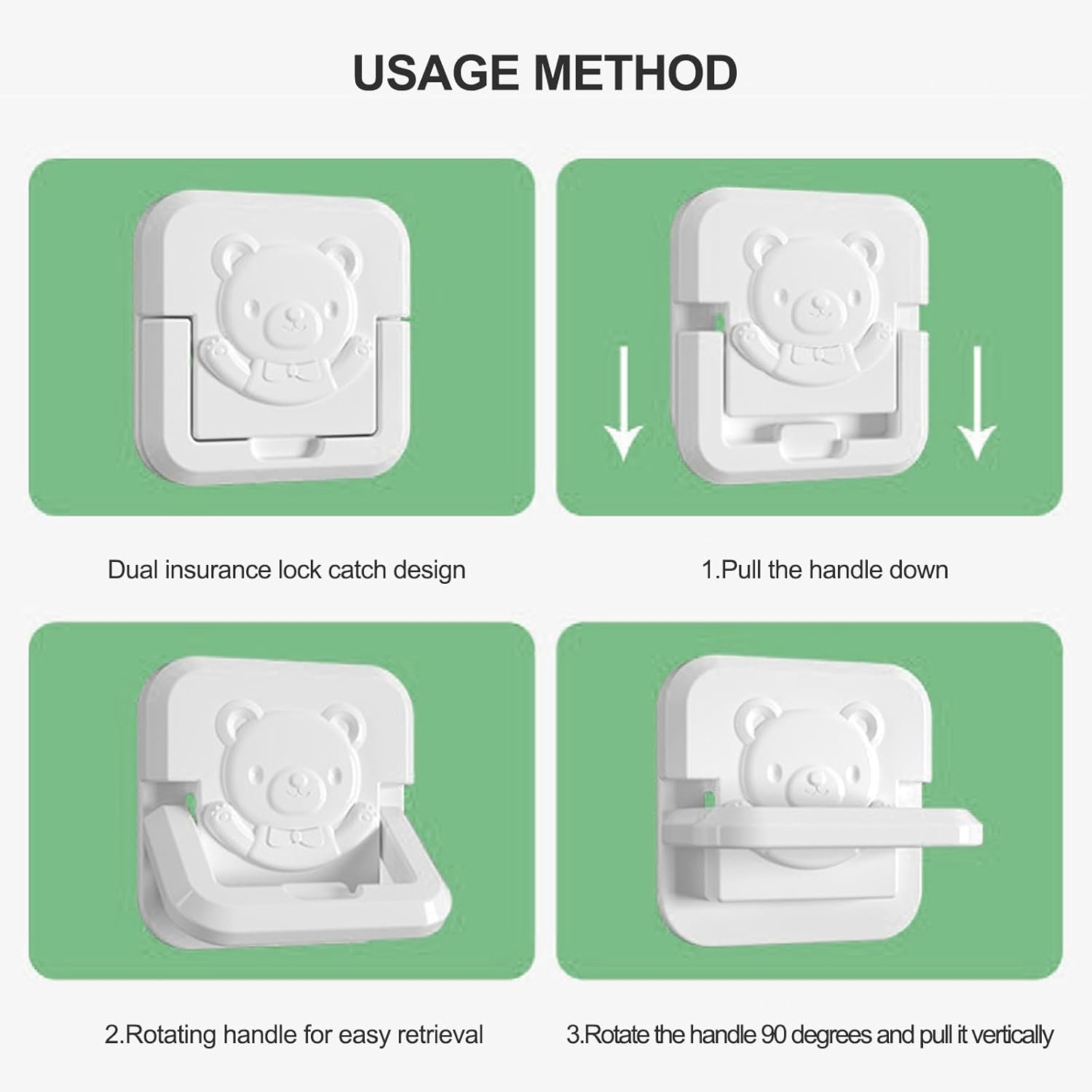 USAGE METHOD

Dual insurance lock catch design

1.Pull the handle down

2.Rotating handle for easy retrieval

3.Rotate the handle 90 degrees and pull it vertically