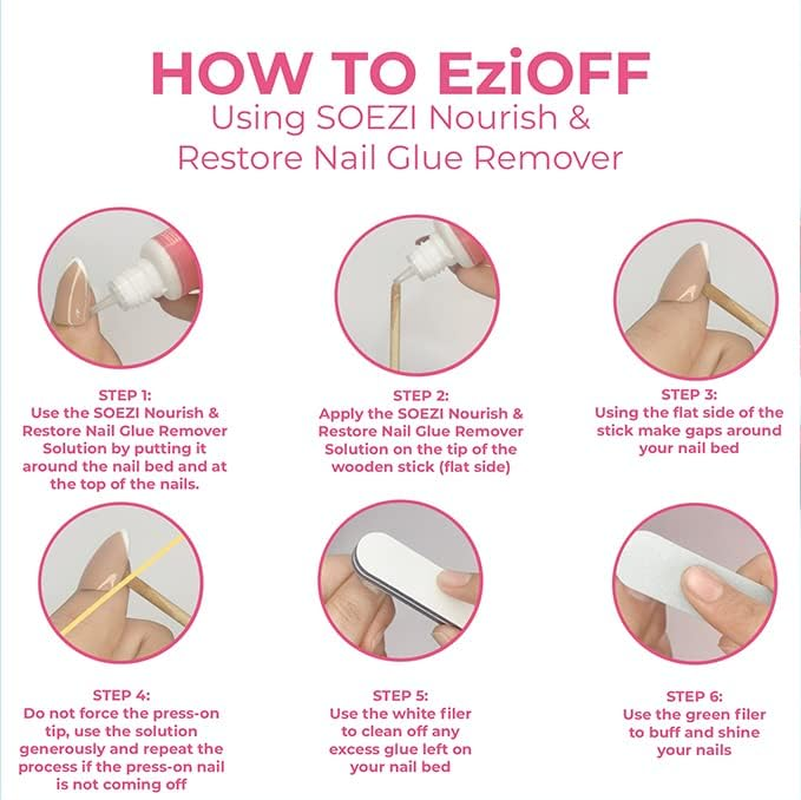 HOW TO EziOFF
Using SOEZI Nourish & Restore Nail Glue Remover

STEP 1:
Use the SOEZI Nourish & Restore Nail Glue Remover Solution by putting it around the nail bed and at the top of the nails.

STEP 2:
Apply the SOEZI Nourish & Restore Nail Glue Remover Solution on the tip of the wooden stick (flat side)

STEP 3:
Using the flat side of the stick make gaps around your nail bed

STEP 4:
Do not force the press-on tip, use the solution generously and repeat the process if the press-on nail is not coming off

STEP 5:
Use the white filer to clean off any excess glue left on your nail bed

STEP 6:
Use the green filer to buff and shine your nails