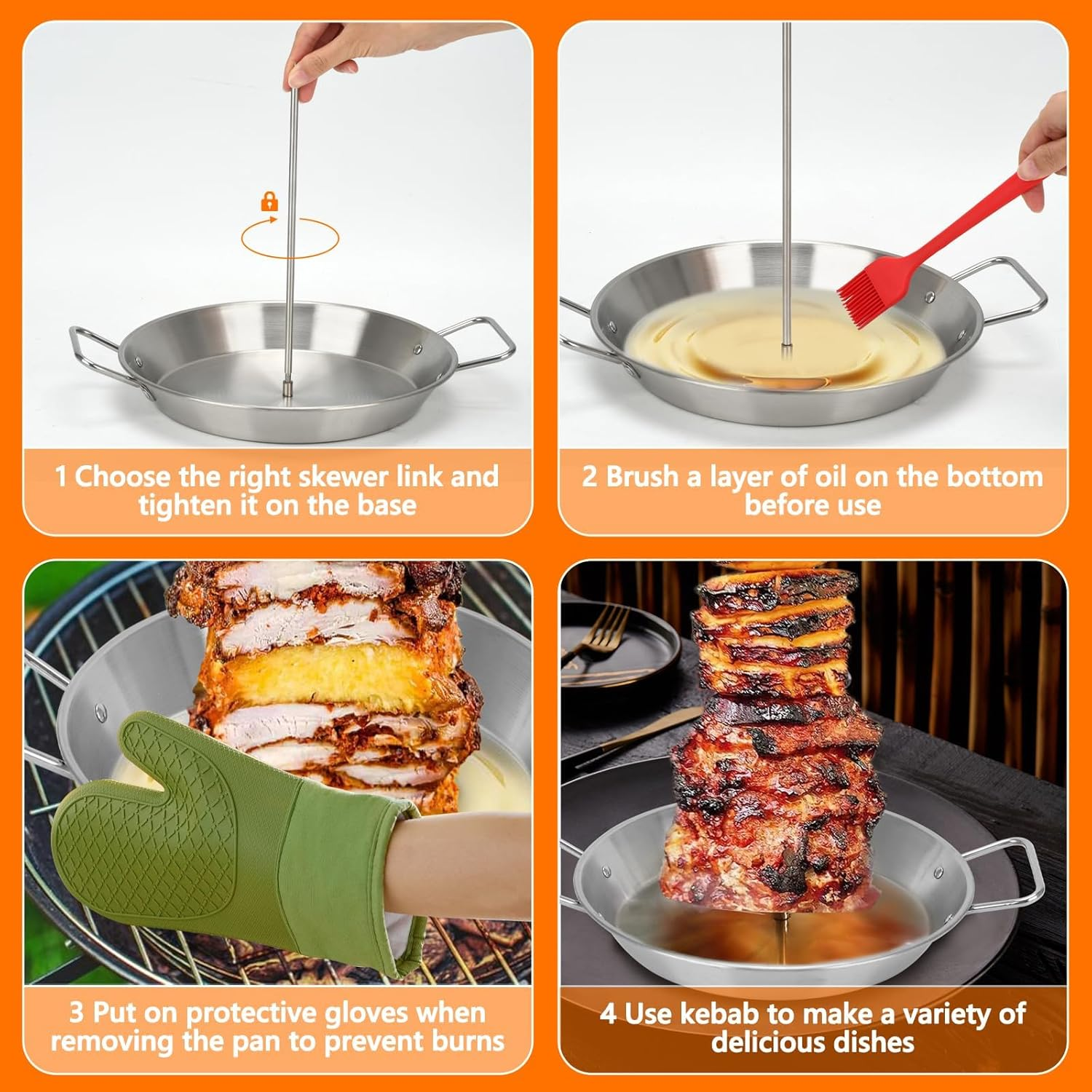 1 Choose the right skewer link and tighten it on the base

2 Brush a layer of oil on the bottom before use

3 Put on protective gloves when removing the pan to prevent burns

4 Use kebab to make a variety of delicious dishes